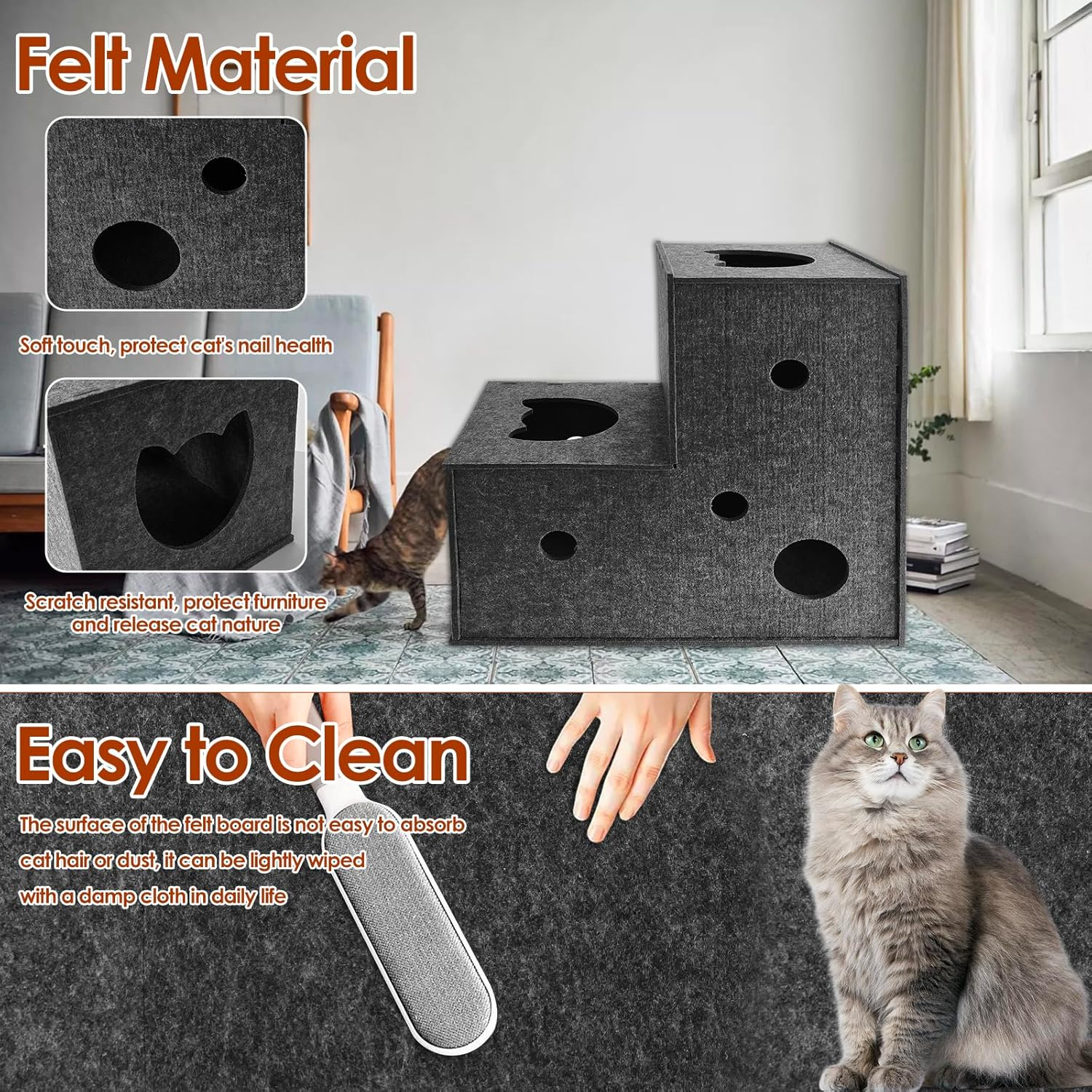 Felt Material

Soft touch, protect cat's nail health

Scratch resistant, protect furniture and release cat nature

Easy to Clean

The surface of the felt board is not easy to absorb cat hair or dust, it can be lightly wiped with a damp cloth in daily life