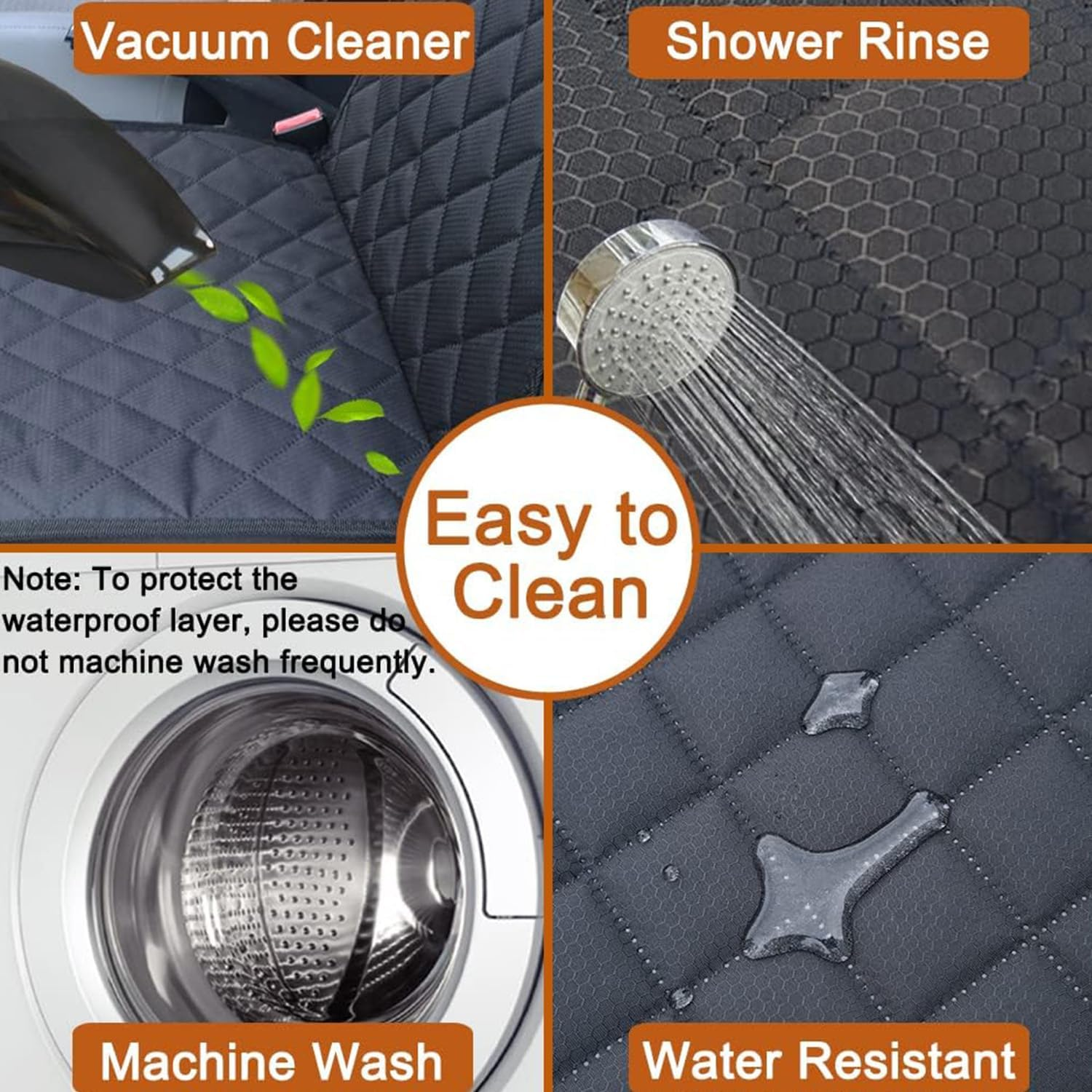 Vacuum Cleaner

Shower Rinse

Easy to Clean

Note: To protect the waterproof layer, please do not machine wash frequently.

Machine Wash

Water Resistant