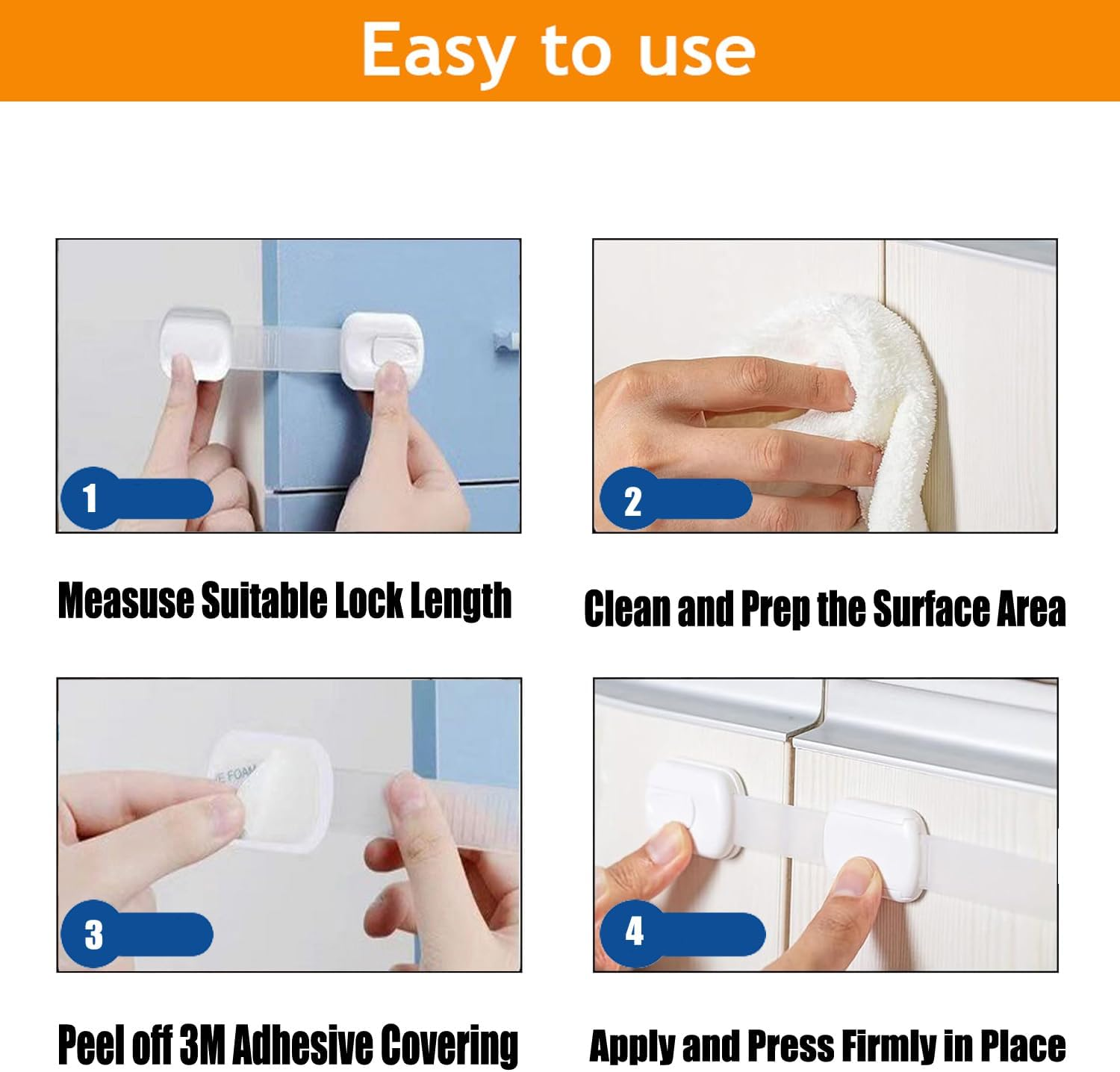 Easy to use

1

Measuse Suitable Lock Length

2

Clean and Prep the Surface Area

E FOAM

3

Peel off 3M Adhesive Covering

4

Apply and Press Firmly in Place