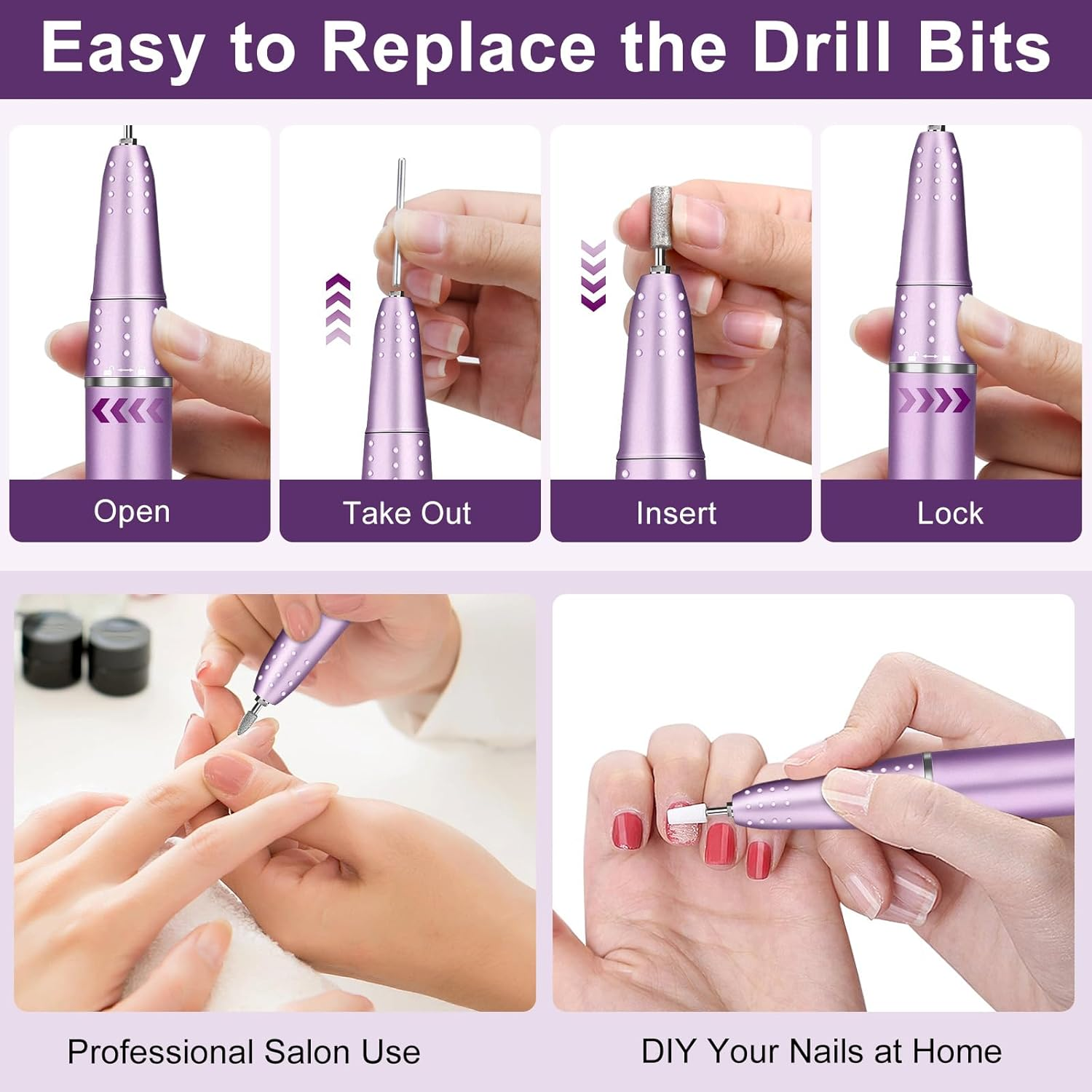 Easy to Replace the Drill Bits

Open

Take Out

Insert

Lock

Professional Salon Use

DIY Your Nails at Home