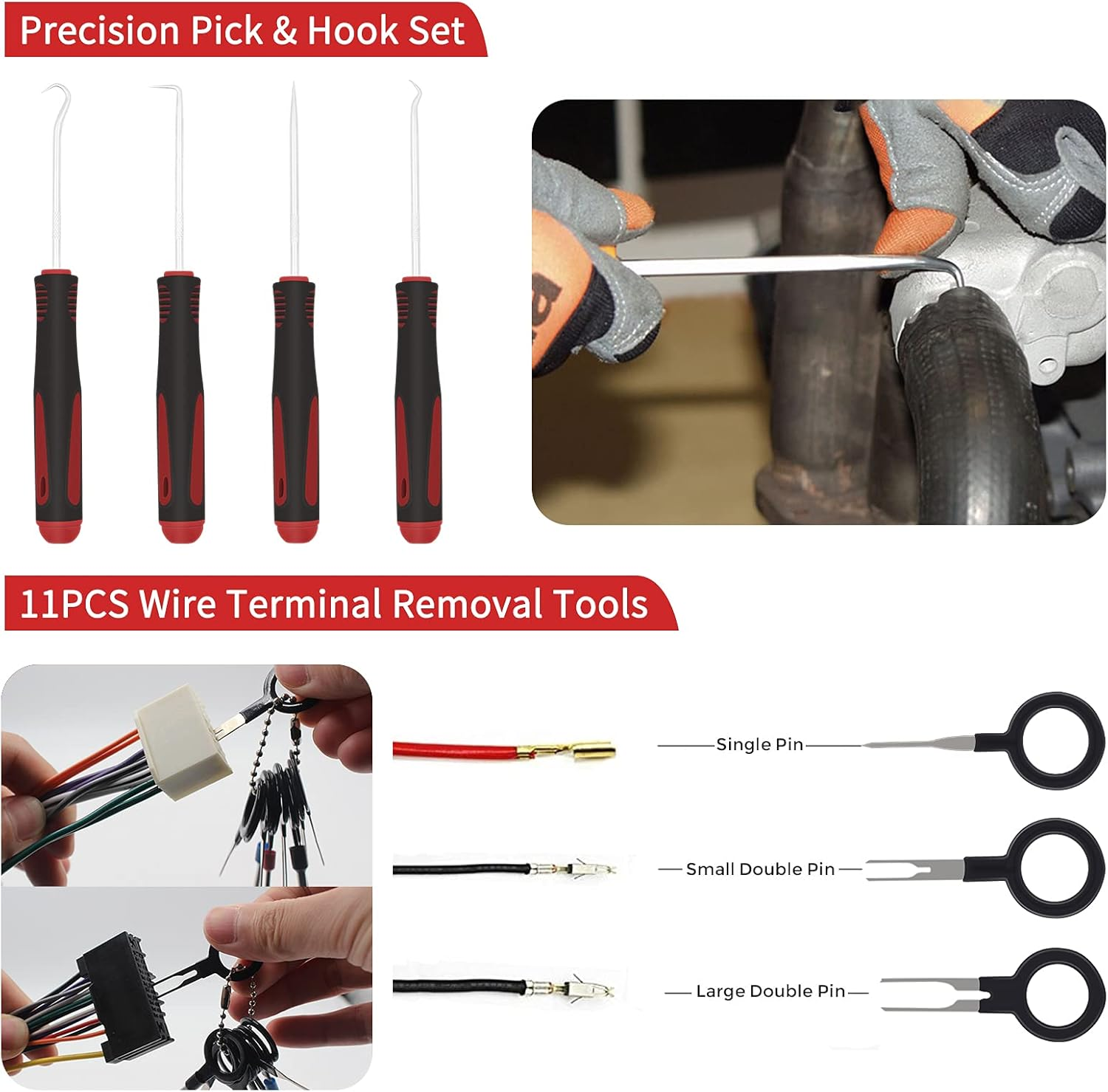 Precision Pick & Hook Set

11PCS Wire Terminal Removal Tools

Single Pin

Small Double Pin

Large Double Pin