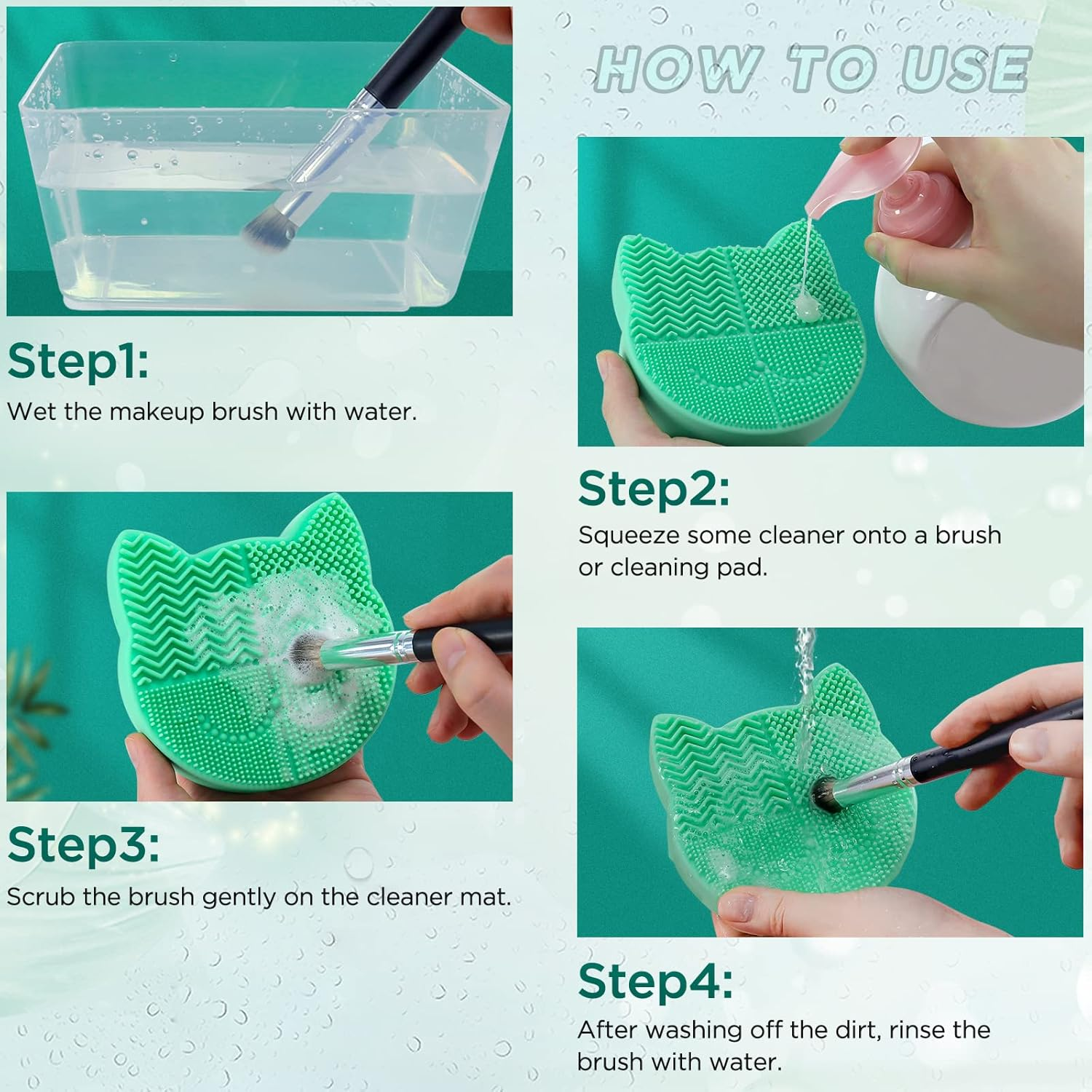 HOW TO USE

Step1:
Wet the makeup brush with water.

Step2:
Squeeze some cleaner onto a brush or cleaning pad.

Step3:
Scrub the brush gently on the cleaner mat.

Step4:
After washing off the dirt, rinse the brush with water.