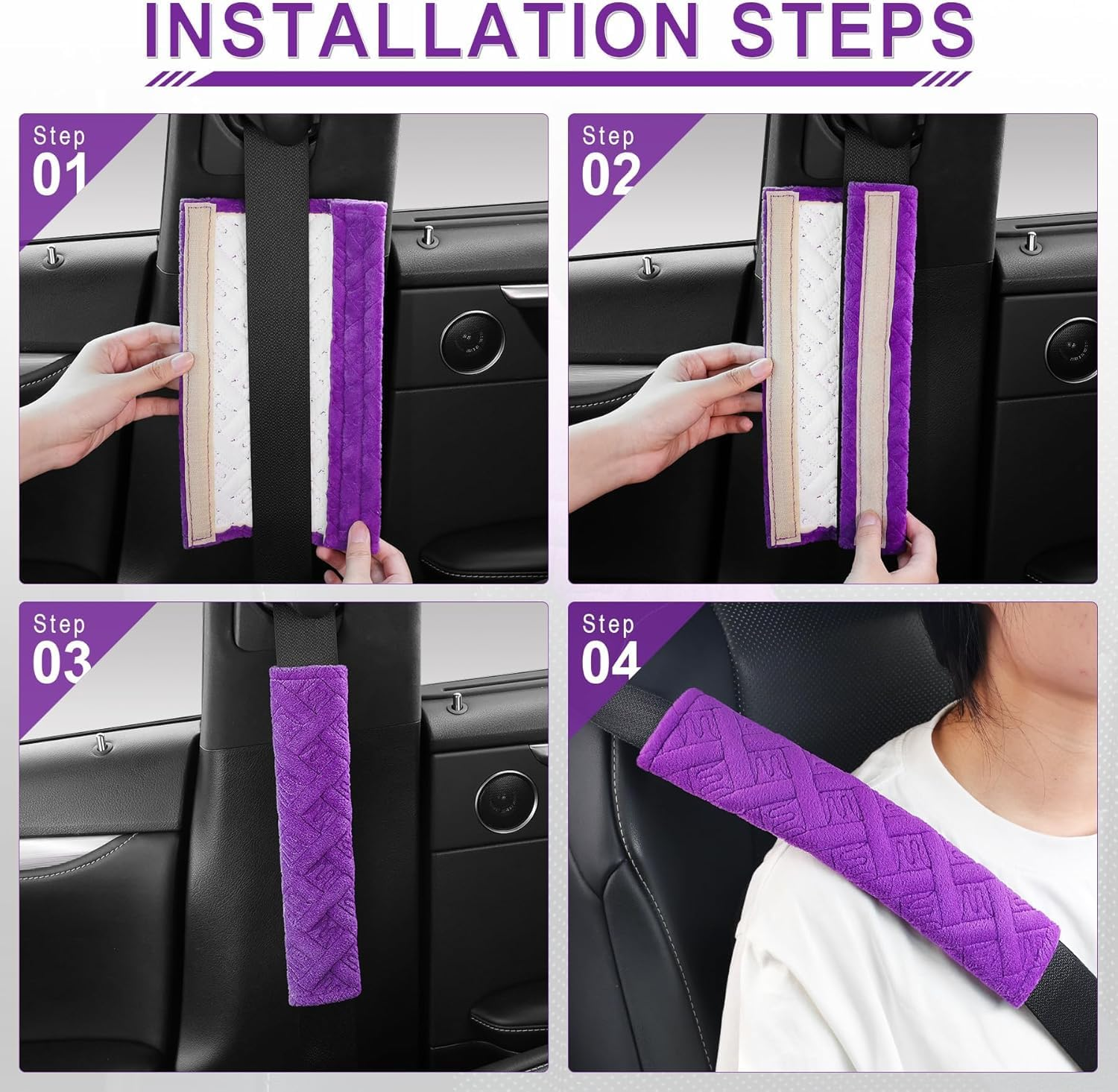 INSTALLATION STEPS

Step
01

Step
02

Step
03

Step
04