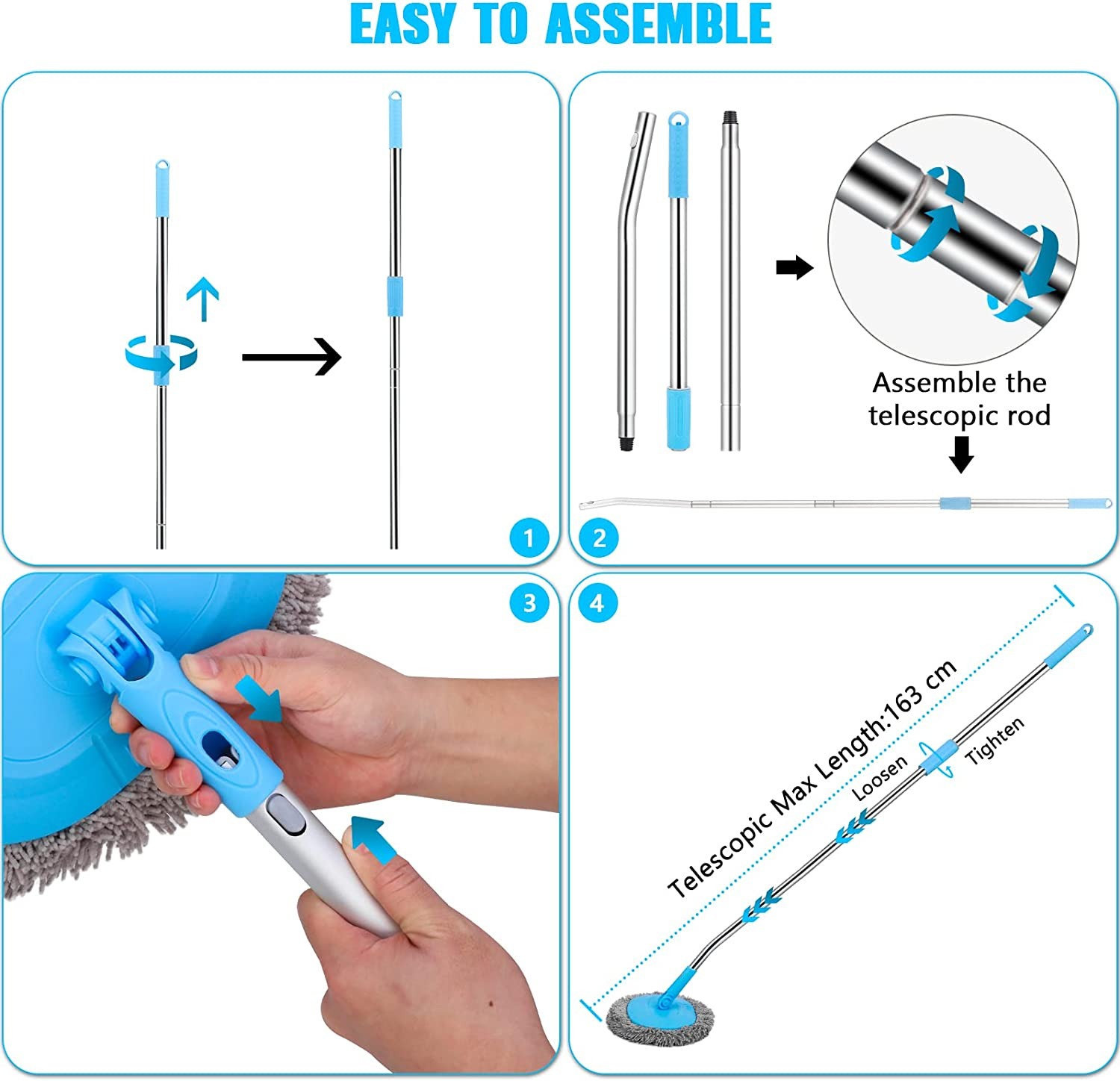 EASY TO ASSEMBLE

1

Assemble the telescopic rod

2

3

4

Telescopic Max Length:163 cm

Loosen

Tighten