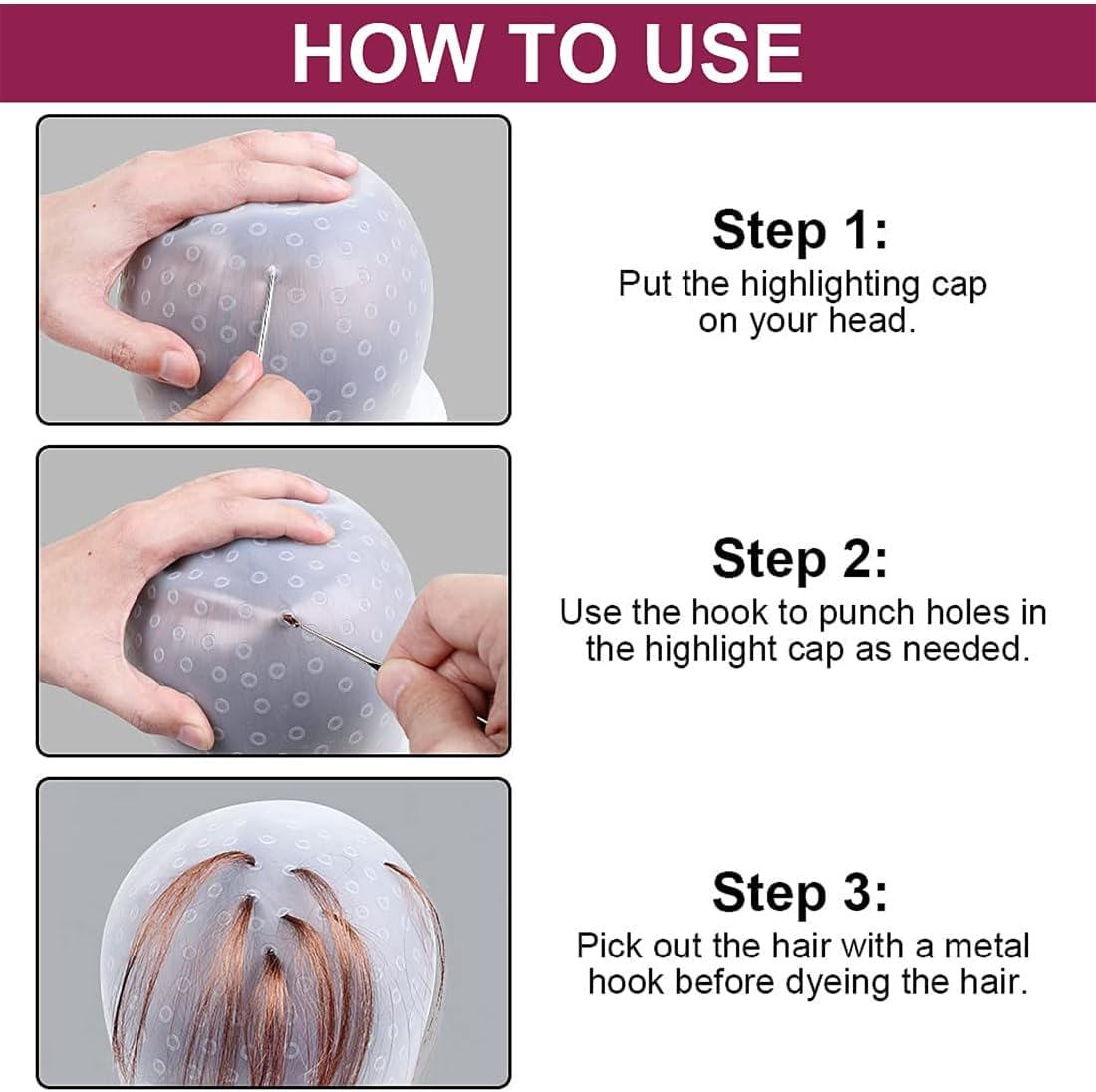 HOW TO USE

Step 1:
Put the highlighting cap on your head.

Step 2:
Use the hook to punch holes in the highlight cap as needed.

Step 3:
Pick out the hair with a metal hook before dyeing the hair.