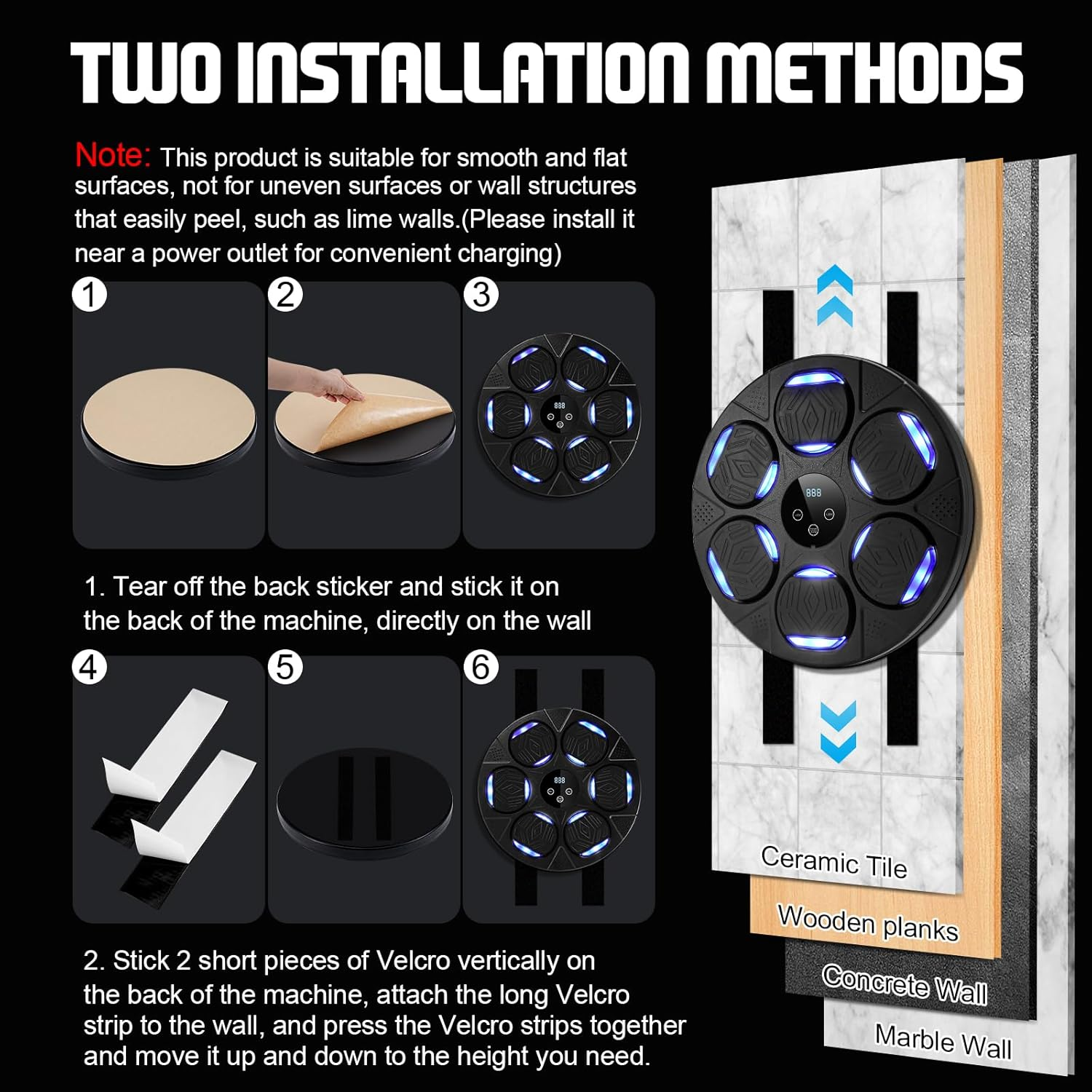 TWO INSTALLATION METHODS

Note: This product is suitable for smooth and flat surfaces, not for uneven surfaces or wall structures that easily peel, such as lime walls.(Please install it near a power outlet for convenient charging)

1
2
3
888

1. Tear off the back sticker and stick it on the back of the machine, directly on the wall

4
5
6
888

2. Stick 2 short pieces of Velcro vertically on the back of the machine, attach the long Velcro strip to the wall, and press the Velcro strips together and move it up and down to the height you need.

888
Ceramic Tile
Wooden planks
Concrete Wall
Marble Wall