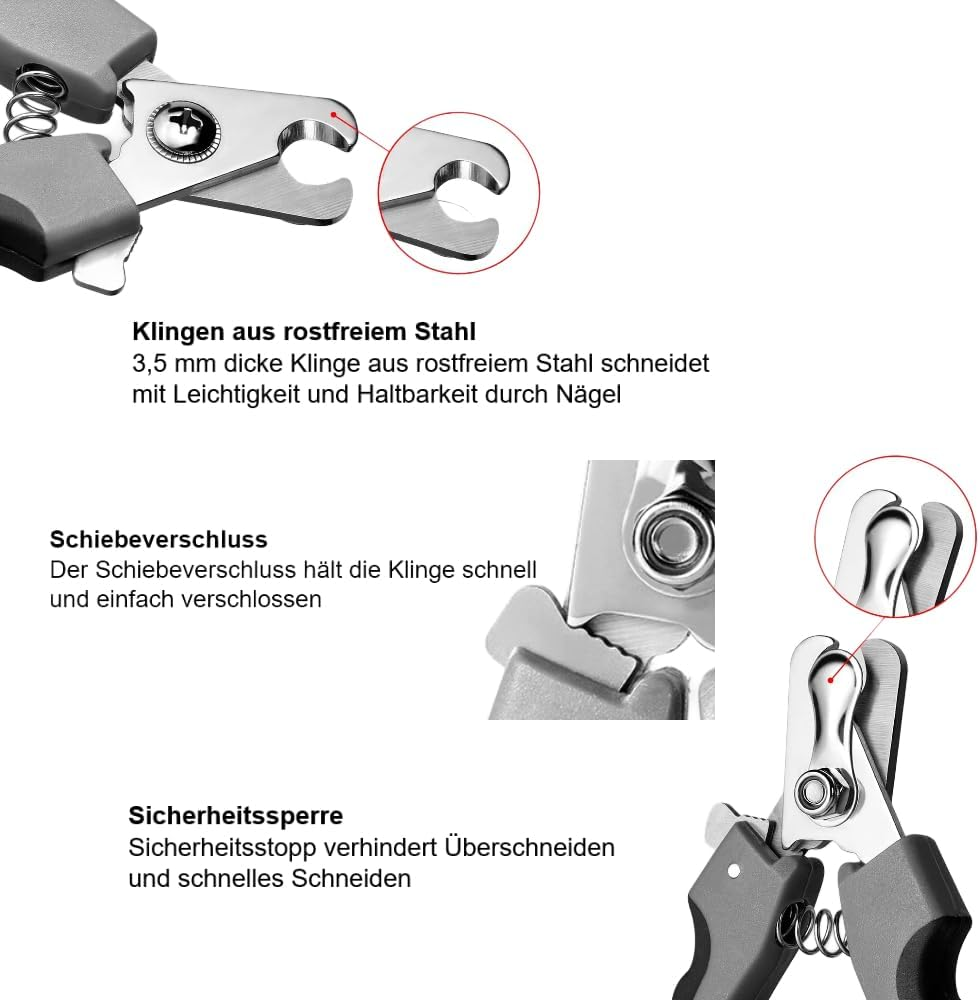 Klingen aus rostfreiem Stahl
3,5 mm dicke Klinge aus rostfreiem Stahl schneidet mit Leichtigkeit und Haltbarkeit durch Nägel

Schiebeverschluss
Der Schiebeverschluss hält die Klinge schnell und einfach verschlossen

Sicherheitssperre
Sicherheitsstopp verhindert Überschneiden und schnelles Schneiden