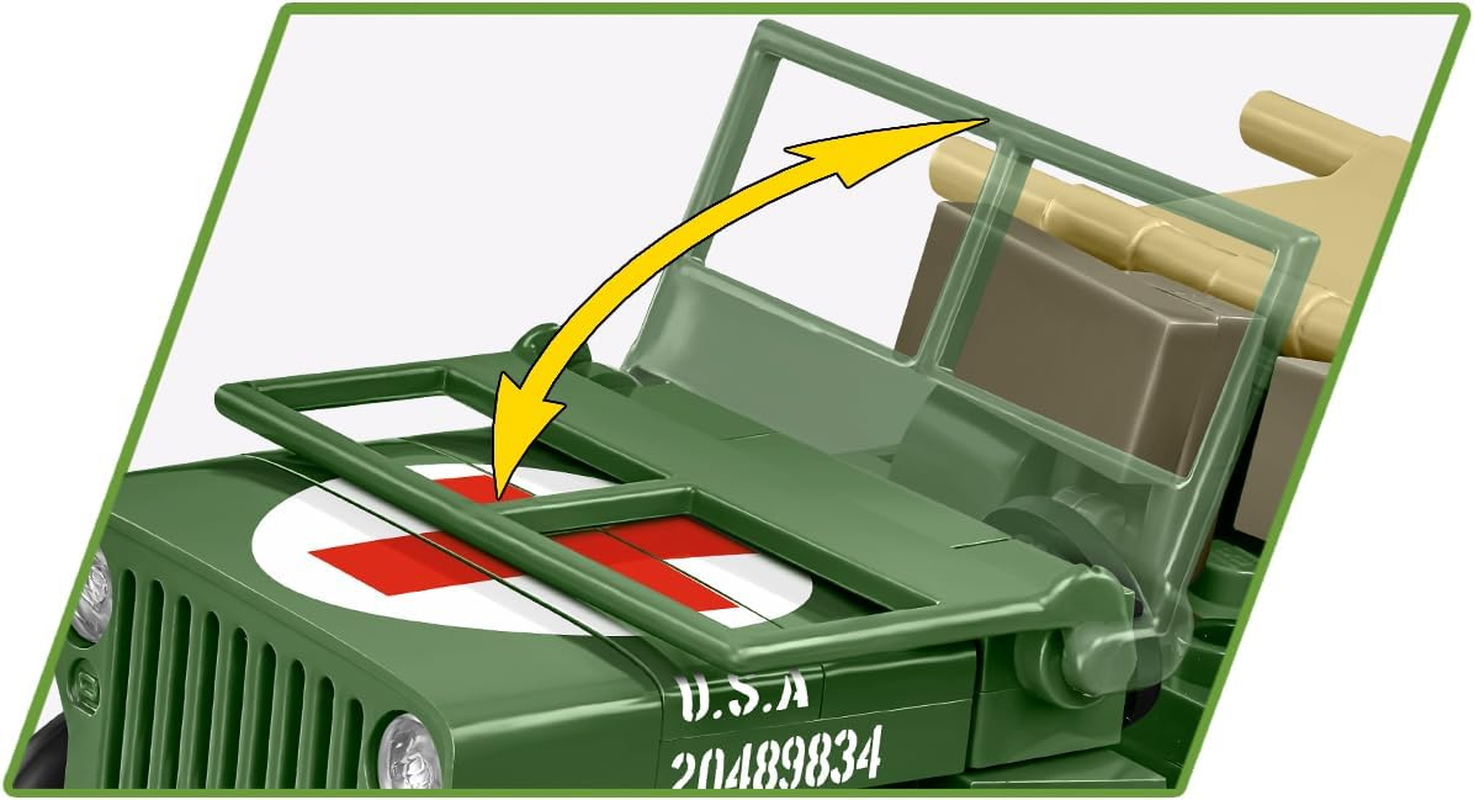 U.S.A
20489834