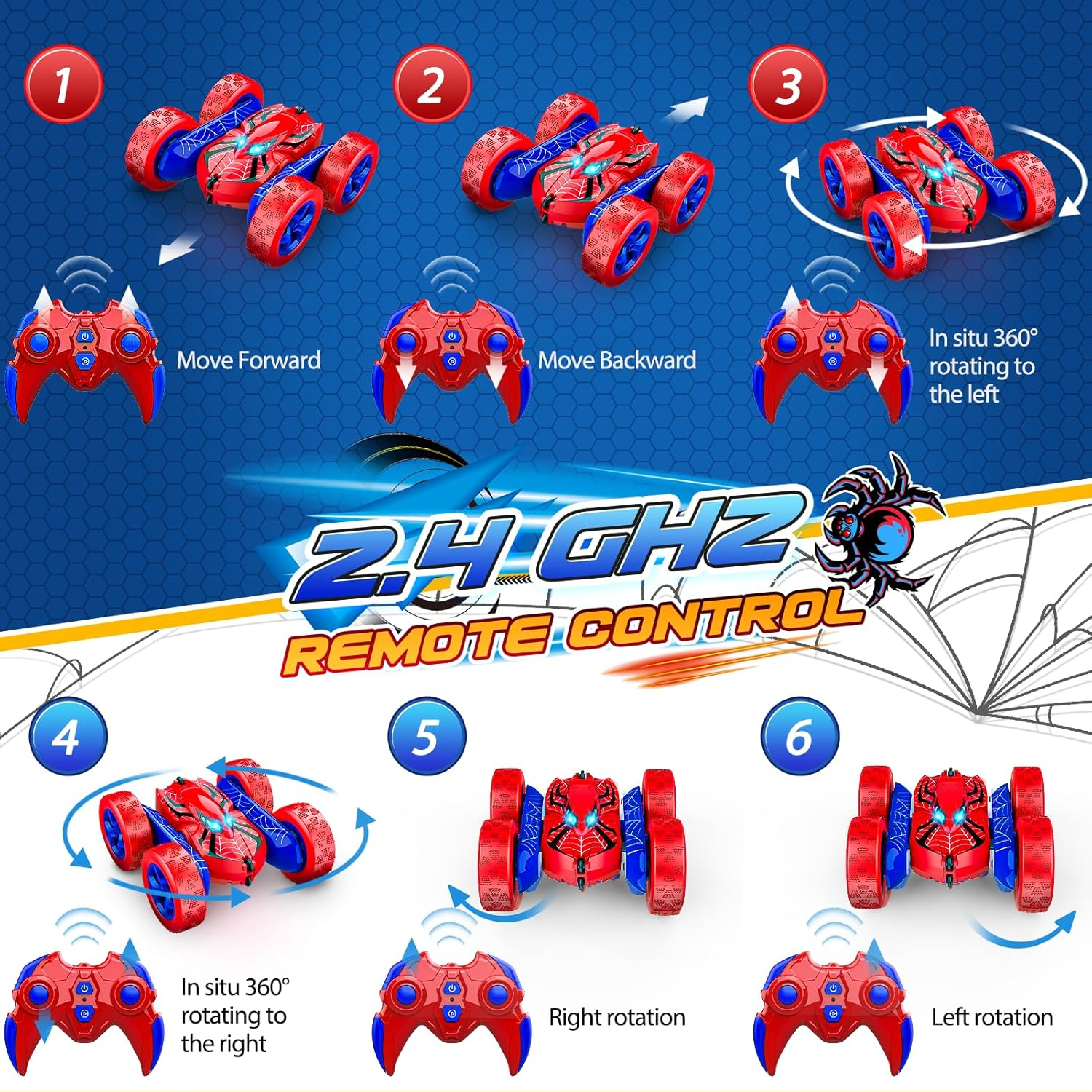 1

Move Forward

2

Move Backward

3

In situ 360° rotating to the left

2.4 GHZ
REMOTE CONTROL

4

In situ 360° rotating to the right

5

Right rotation

6

Left rotation