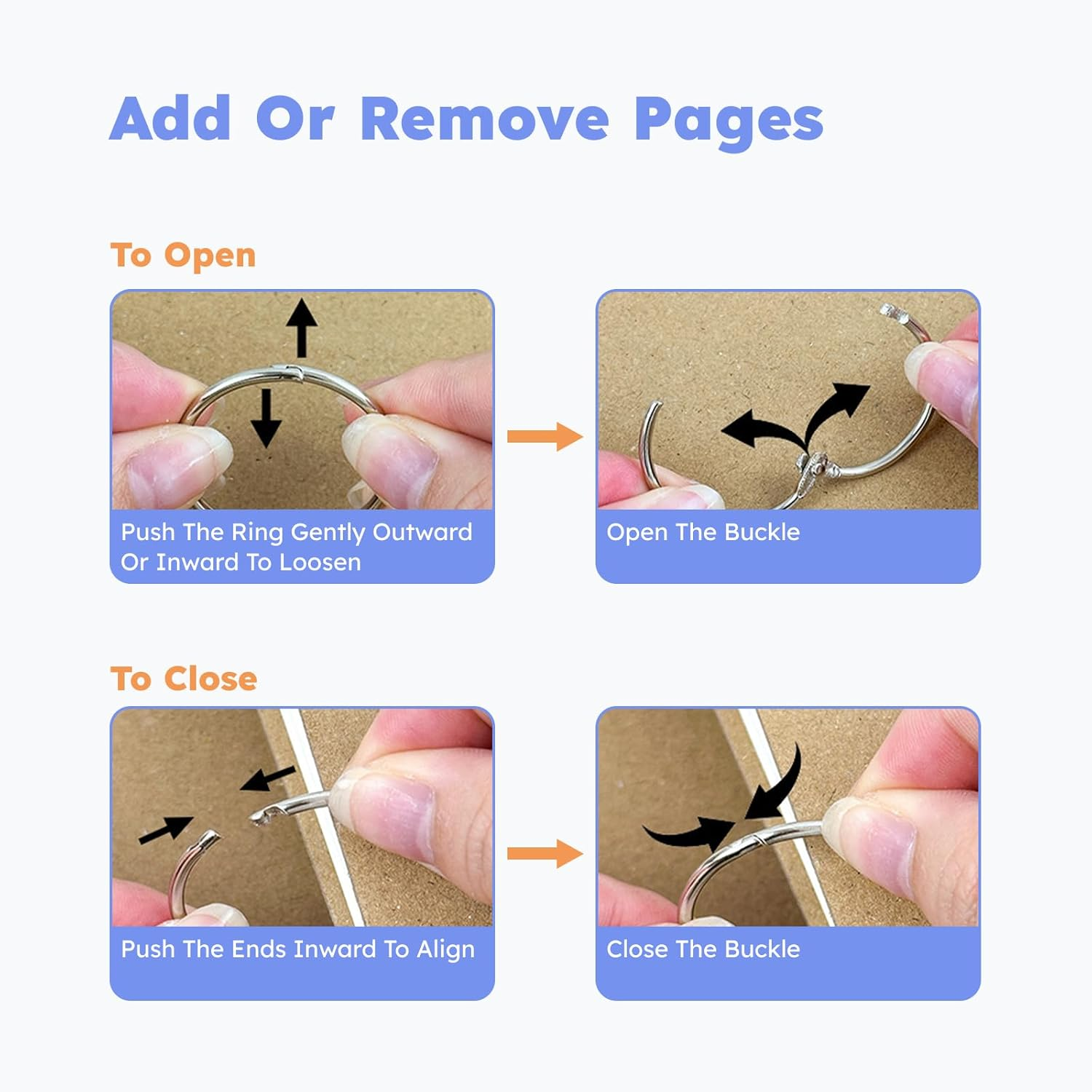 Add Or Remove Pages

To Open

Push The Ring Gently Outward Or Inward To Loosen

Open The Buckle

To Close

Push The Ends Inward To Align

Close The Buckle