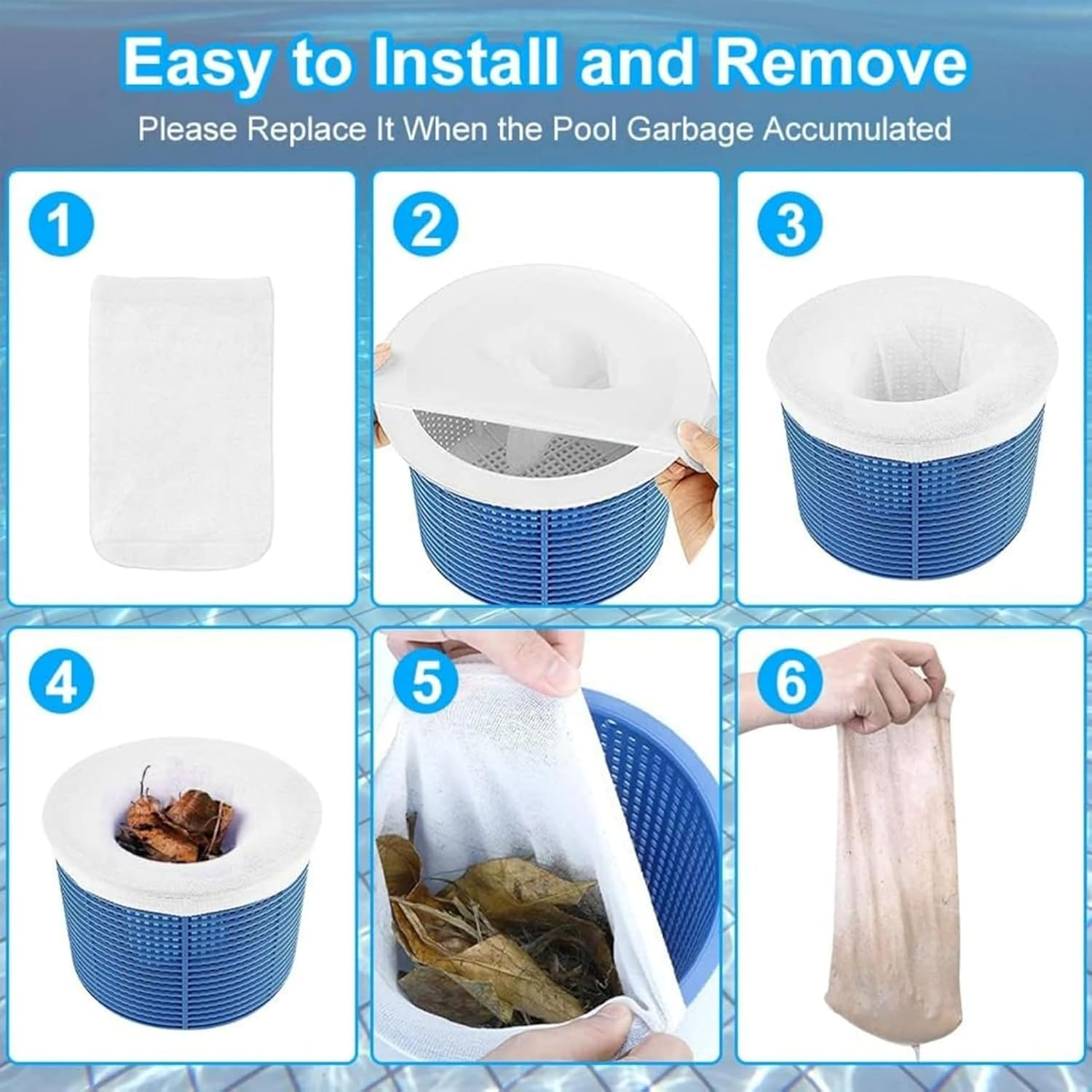 Easy to Install and Remove

Please Replace It When the Pool Garbage Accumulated

1

2

3

4

5

6