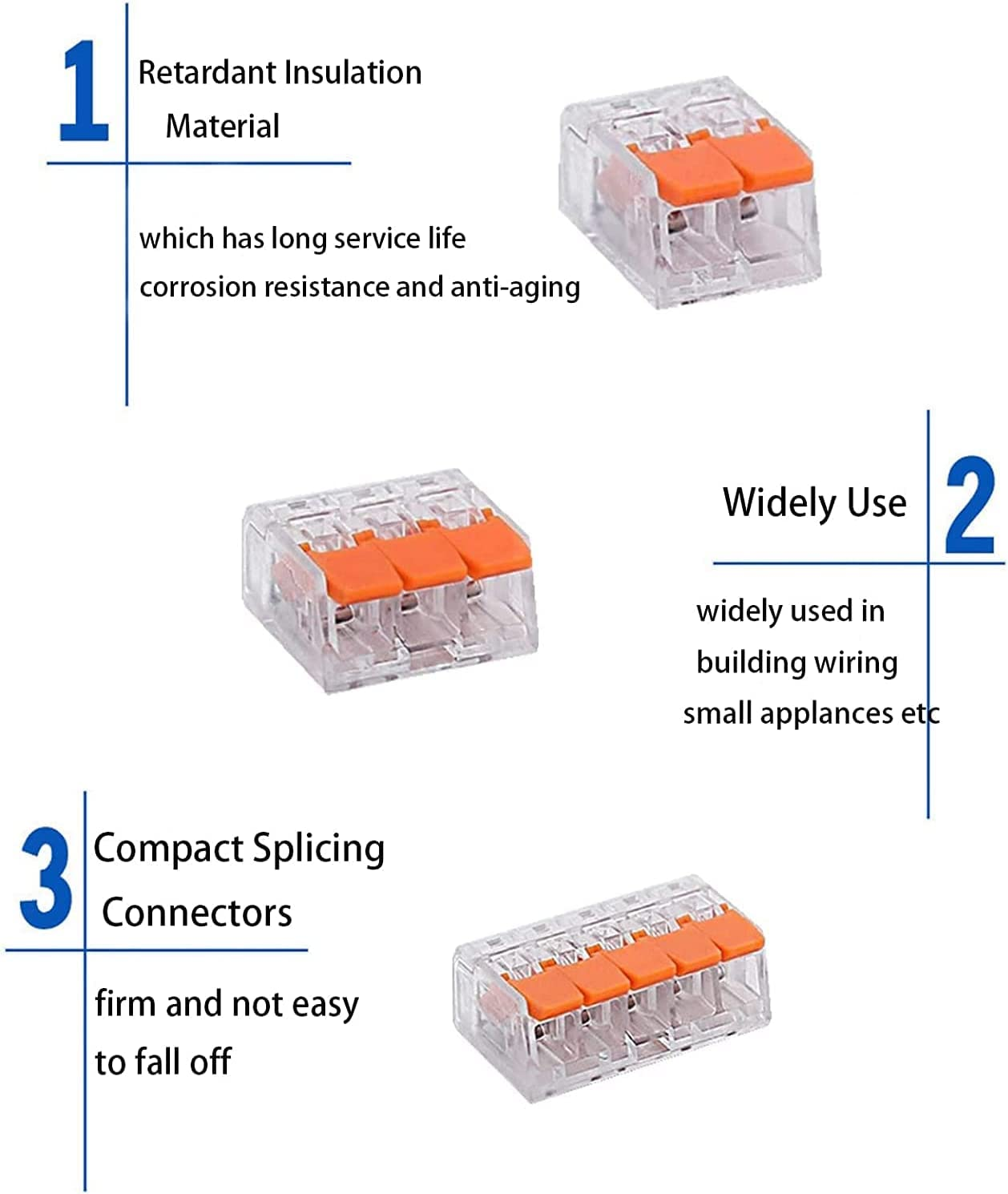 1

Retardant Insulation Material

which has long service life corrosion resistance and anti-aging

Widely Use

2

widely used in building wiring small applances etc

3

Compact Splicing Connectors

firm and not easy to fall off