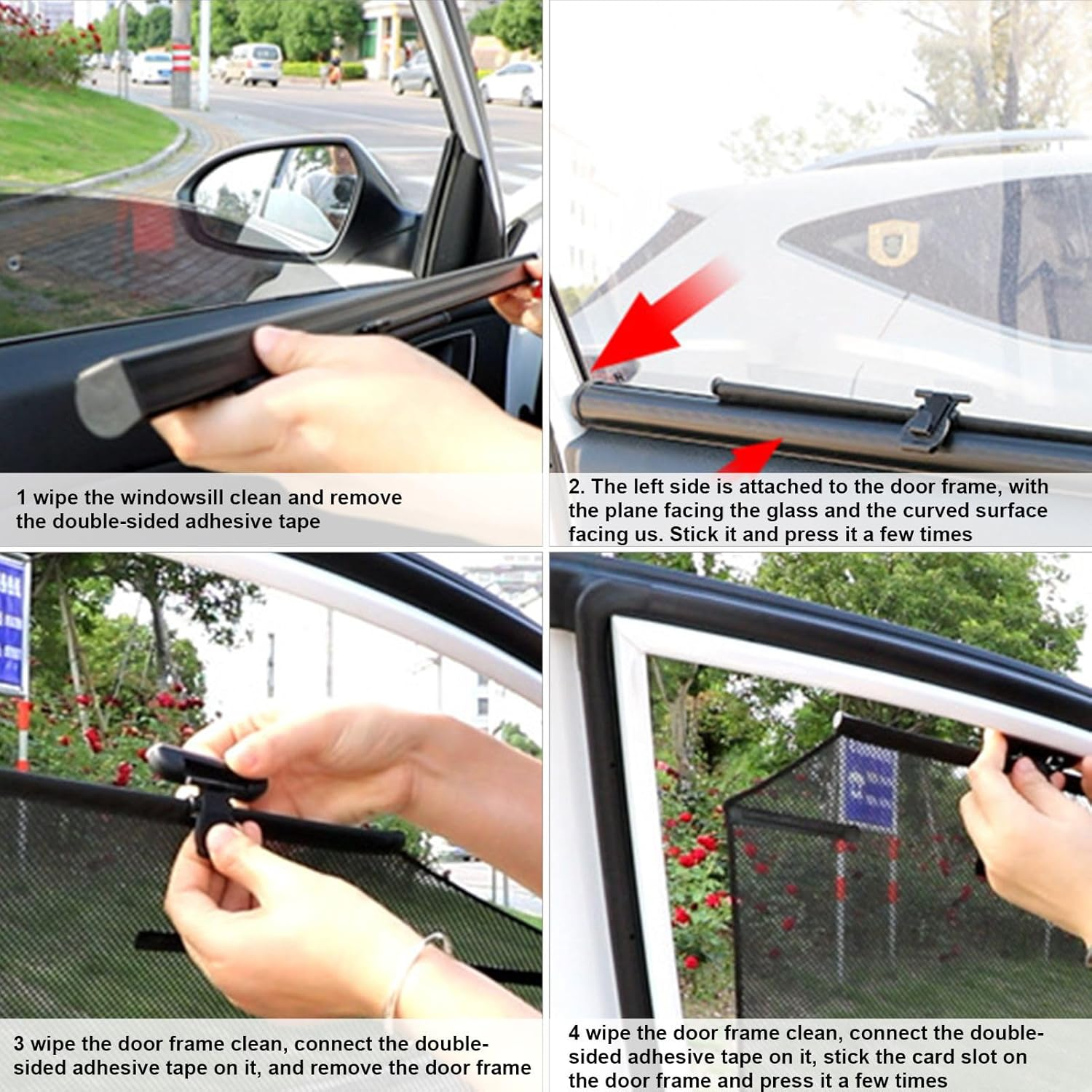 1 wipe the windowsill clean and remove the double-sided adhesive tape

2. The left side is attached to the door frame, with the plane facing the glass and the curved surface facing us. Stick it and press it a few times

3 wipe the door frame clean, connect the double-sided adhesive tape on it, and remove the door frame

4 wipe the door frame clean, connect the double-sided adhesive tape on it, stick the card slot on the door frame and press it a few times