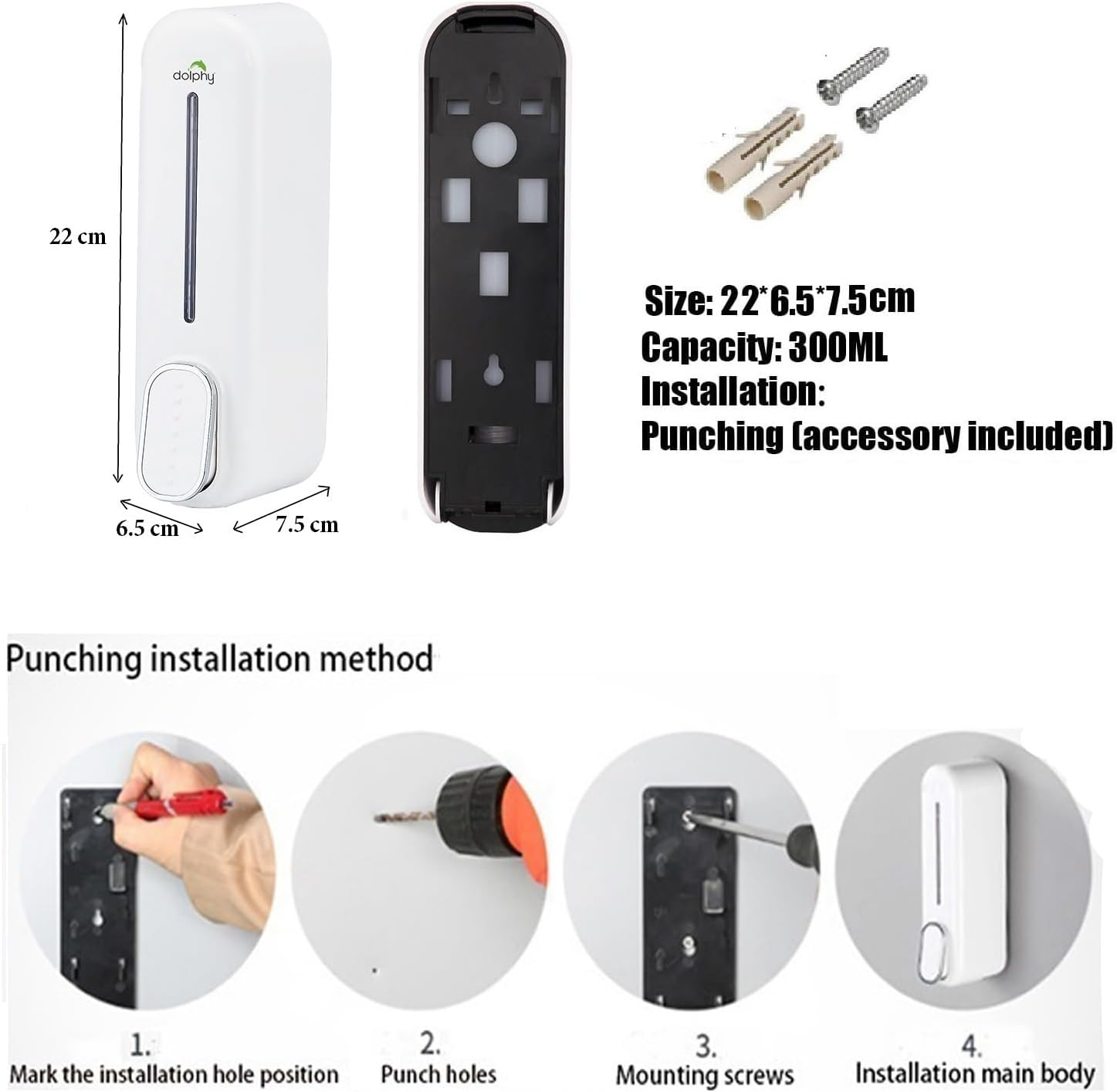 dolphy

22 cm

6.5 cm

7.5 cm

Size: 22*6.5*7.5cm
Capacity: 300ML
Installation:
Punching (accessory included)

Punching installation method

1.
Mark the installation hole position

2.
Punch holes

3.
Mounting screws

4.
Installation main body