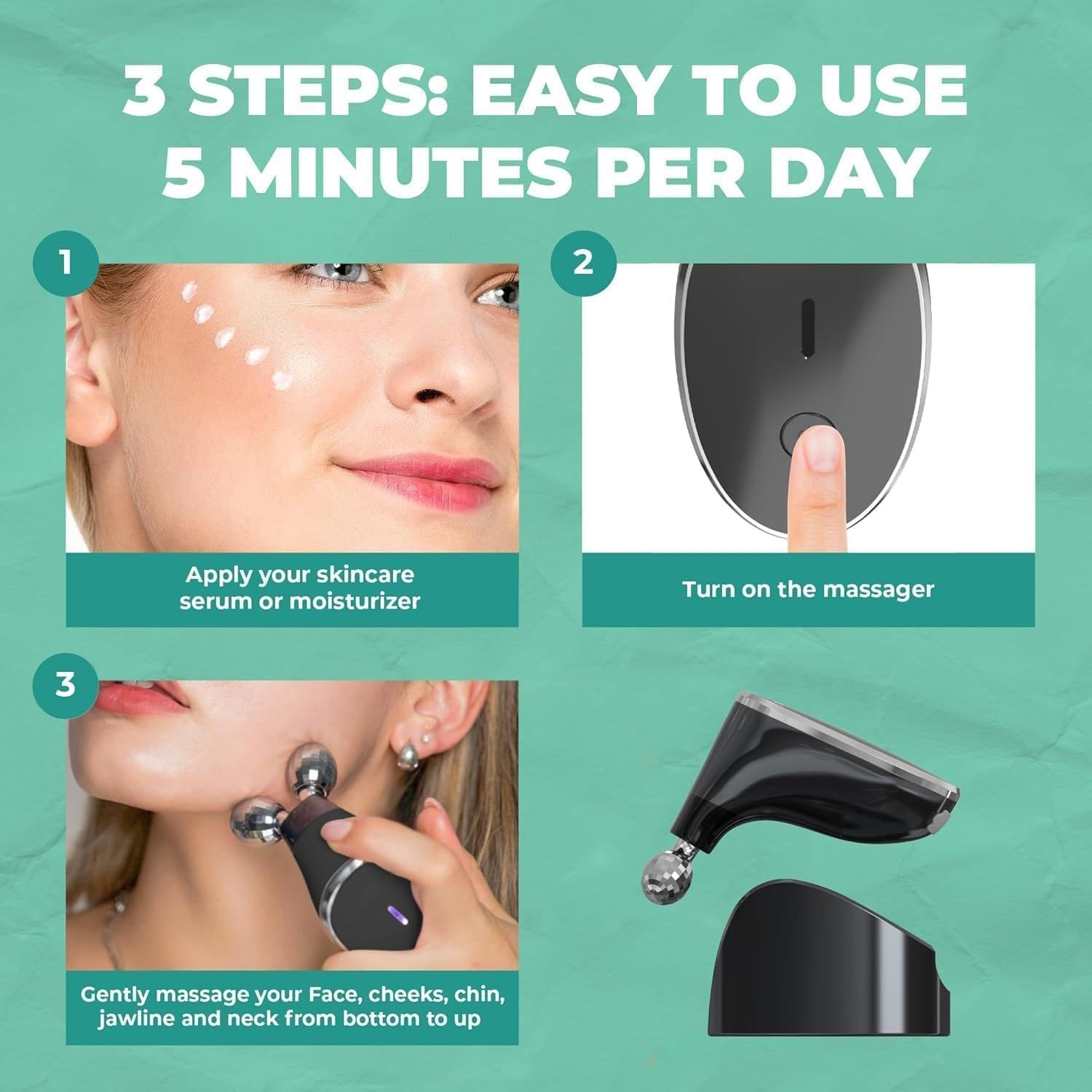 3 STEPS: EASY TO USE
5 MINUTES PER DAY

1

Apply your skincare serum or moisturizer

2

Turn on the massager

3

Gently massage your Face, cheeks, chin, jawline and neck from bottom to up