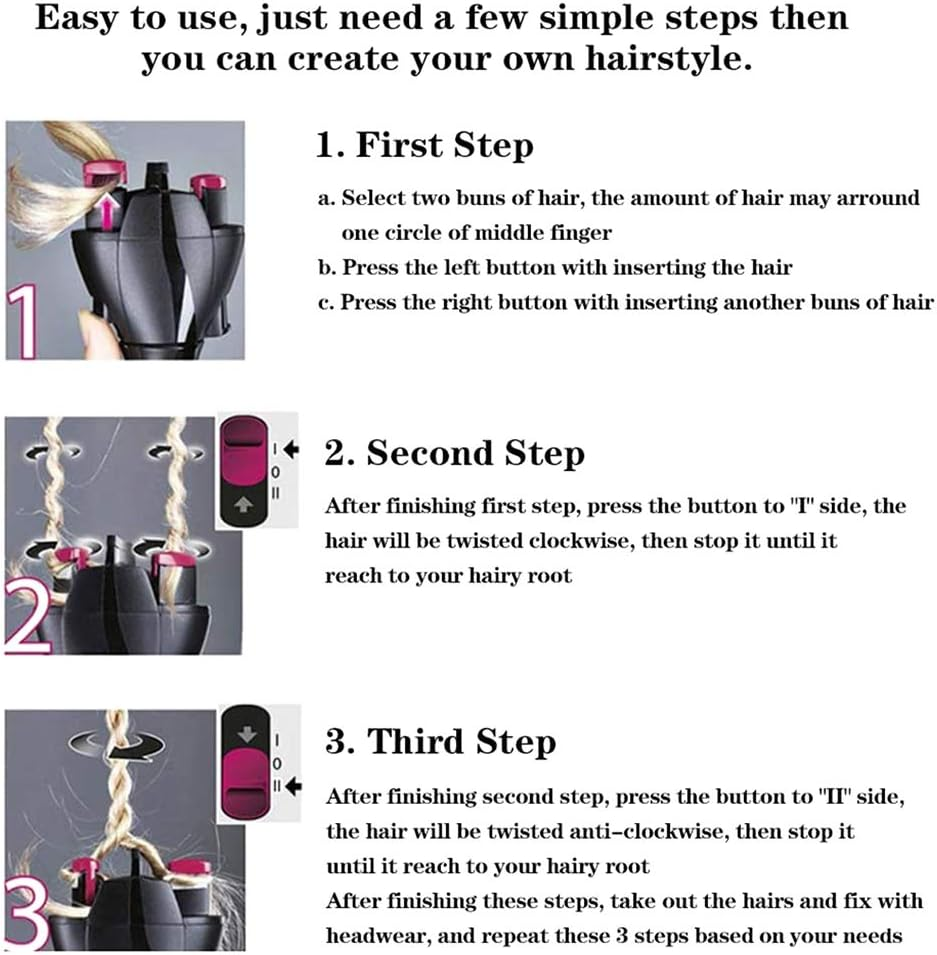 Easy to use, just need a few simple steps then you can create your own hairstyle.

1

1. First Step

a. Select two buns of hair, the amount of hair may arround one circle of middle finger
b. Press the left button with inserting the hair
c. Press the right button with inserting another buns of hair

2

I
0
II

2. Second Step

After finishing first step, press the button to "I" side, the hair will be twisted clockwise, then stop it until it reach to your hairy root

3

I
0
II

3. Third Step

After finishing second step, press the button to "II" side, the hair will be twisted anti-clockwise, then stop it until it reach to your hairy root
After finishing these steps, take out the hairs and fix with headwear, and repeat these 3 steps based on your needs