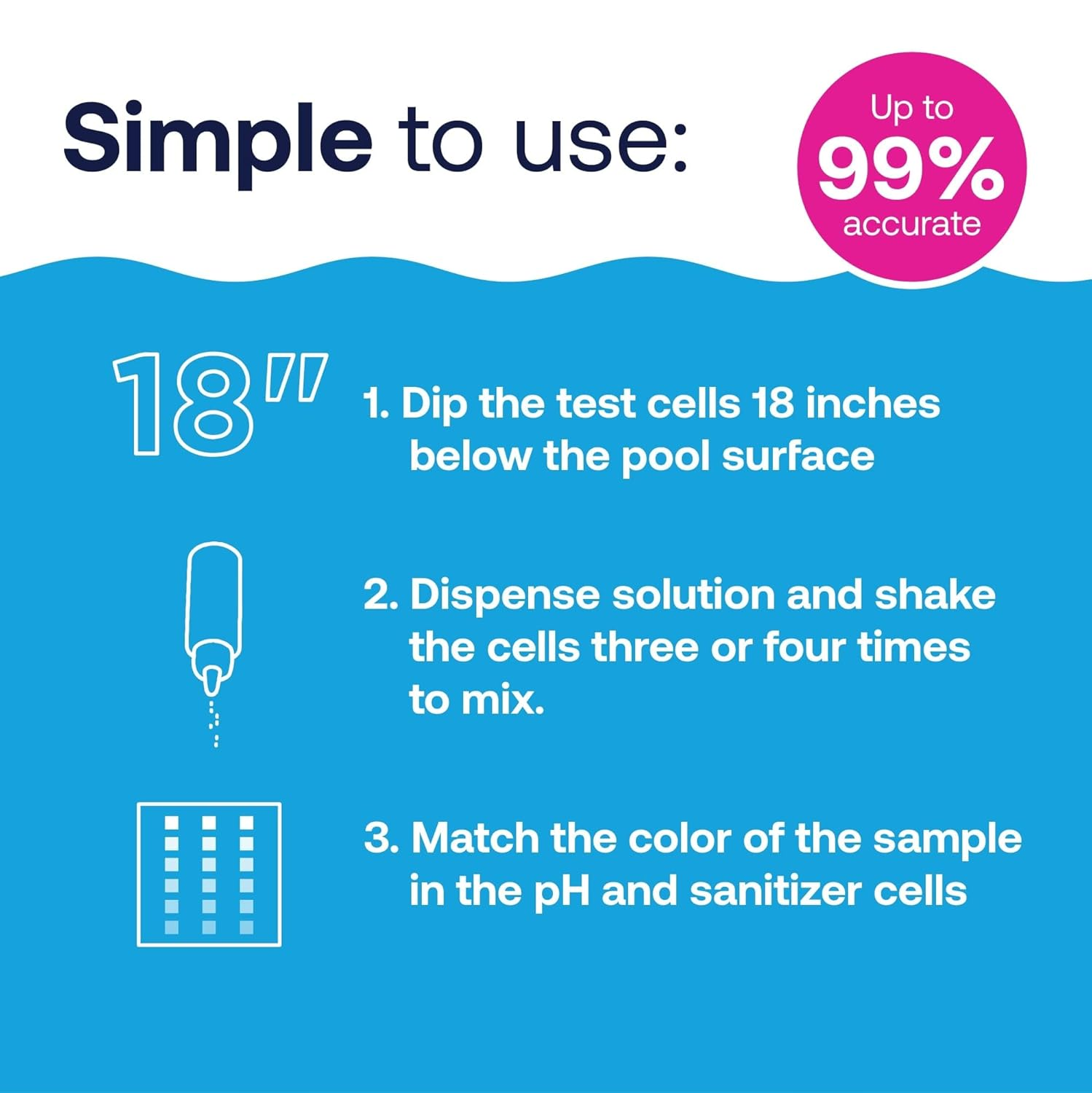 Simple to use:

Up to 99% accurate

18"

1. Dip the test cells 18 inches below the pool surface

2. Dispense solution and shake the cells three or four times to mix.

3. Match the color of the sample in the pH and sanitizer cells