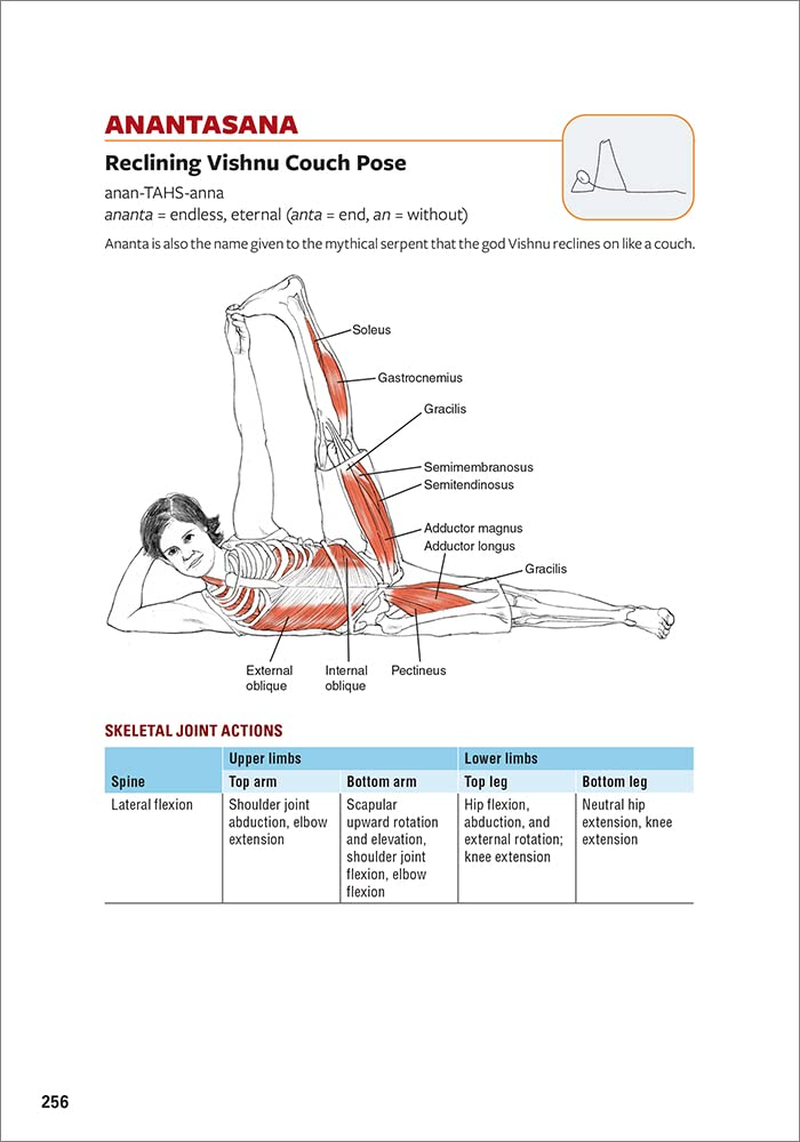 ANANTASANA

Reclining Vishnu Couch Pose

anan-TAHS-anna
ananta = endless, eternal (anta = end, an = without)

Ananta is also the name given to the mythical serpent that the god Vishnu reclines on like a couch.

Soleus
Gastrocnemius
Gracilis
Semimembranosus
Semitendinosus
Adductor magnus
Adductor longus
Gracilis
External oblique
Internal oblique
Pectineus

SKELETAL JOINT ACTIONS

| | Upper limbs | | Lower limbs | |
|---|---|---|---|---|
| Spine | Top arm | Bottom arm | Top leg | Bottom leg |
| Lateral flexion | Shoulder joint abduction, elbow extension | Scapular upward rotation and elevation, shoulder joint flexion, elbow flexion | Hip flexion, abduction, and external rotation; knee extension | Neutral hip extension, knee extension |

256