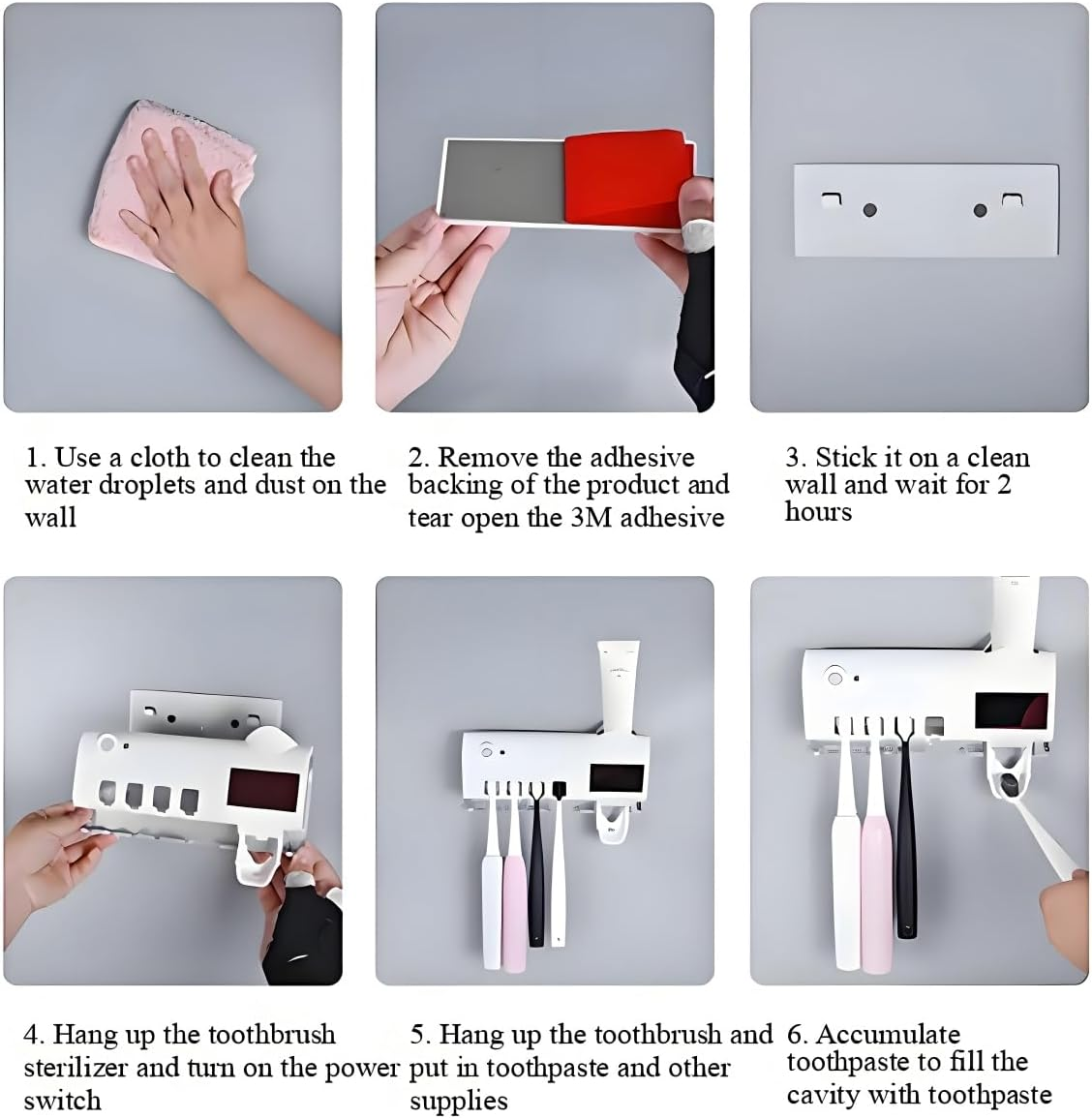 1. Use a cloth to clean the water droplets and dust on the wall

2. Remove the adhesive backing of the product and tear open the 3M adhesive

3. Stick it on a clean wall and wait for 2 hours

4. Hang up the toothbrush sterilizer and turn on the power switch

5. Hang up the toothbrush and put in toothpaste and other supplies

6. Accumulate toothpaste to fill the cavity with toothpaste