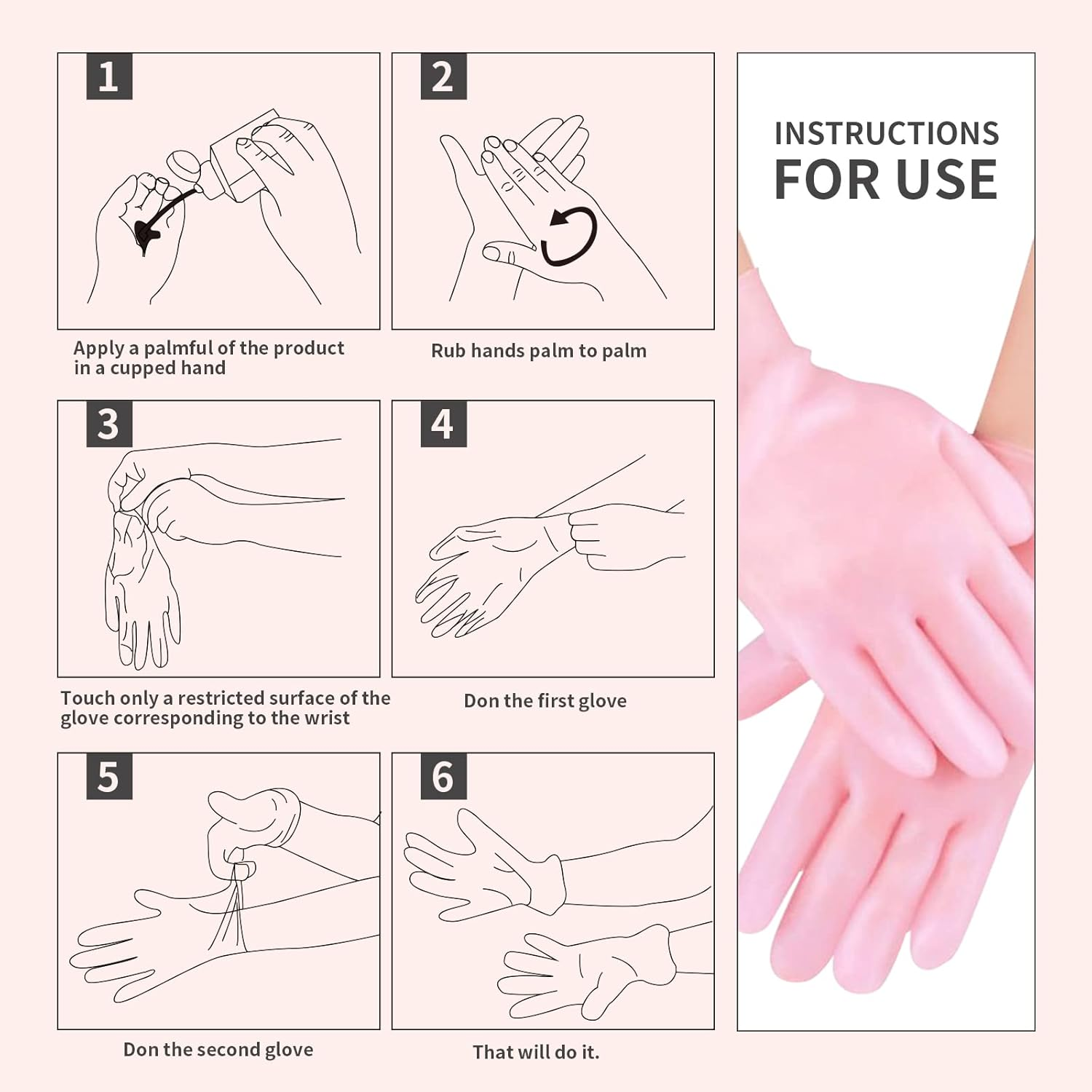 1

Apply a palmful of the product in a cupped hand

2

Rub hands palm to palm

3

Touch only a restricted surface of the glove corresponding to the wrist

4

Don the first glove

5

Don the second glove

6

That will do it.

INSTRUCTIONS
FOR USE