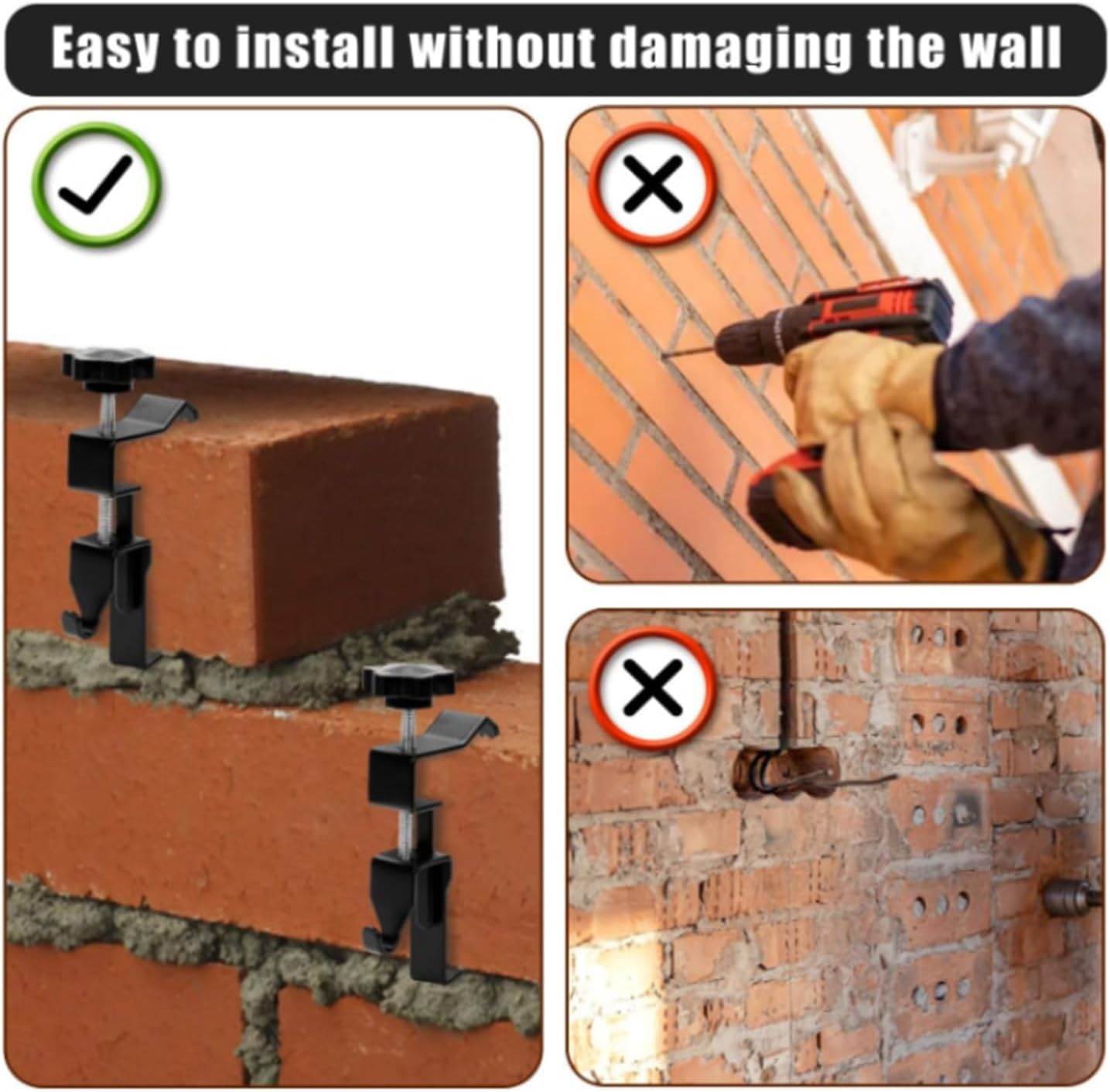 Easy to install without damaging the wall