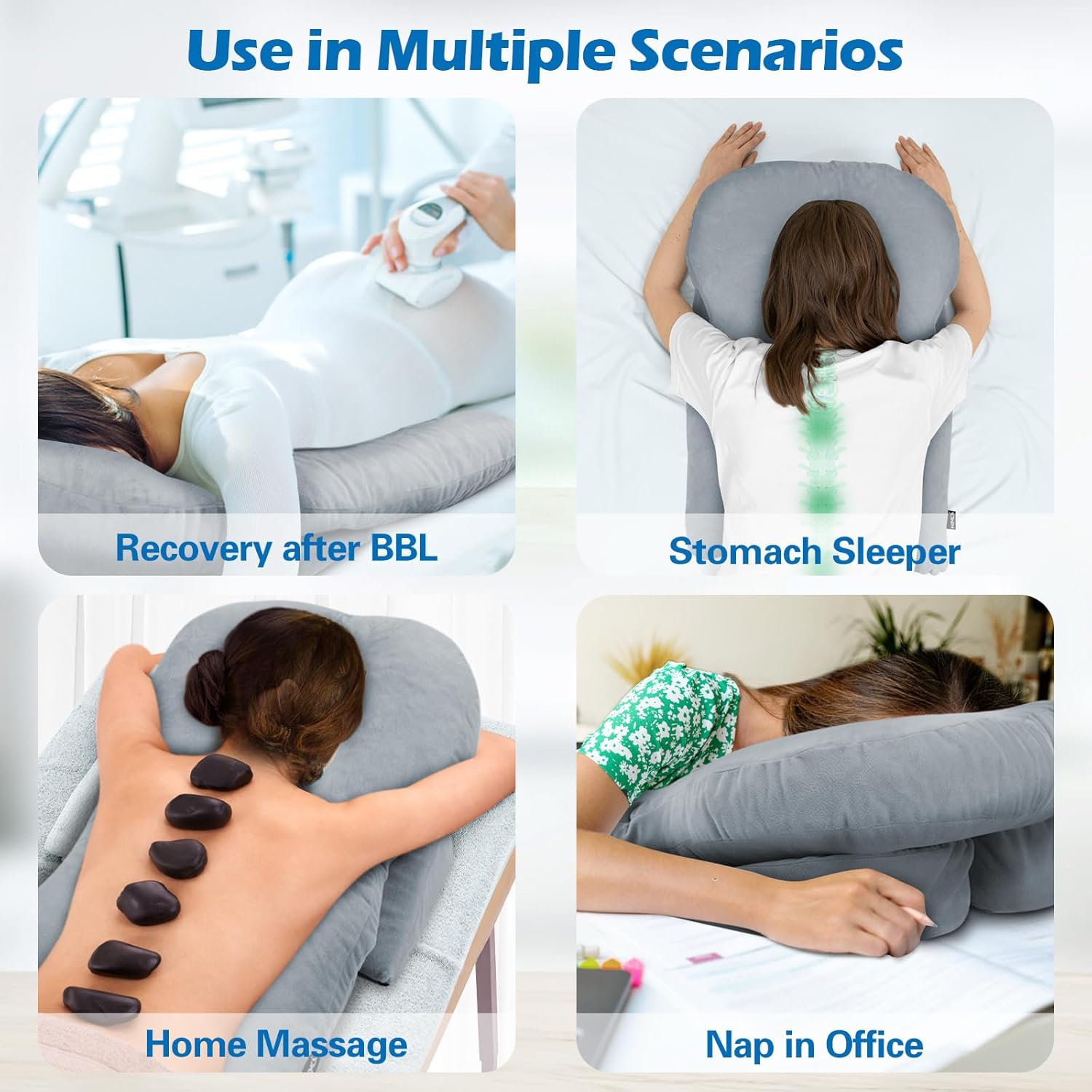 Use in Multiple Scenarios

Recovery after BBL

Stomach Sleeper

Home Massage

Nap in Office