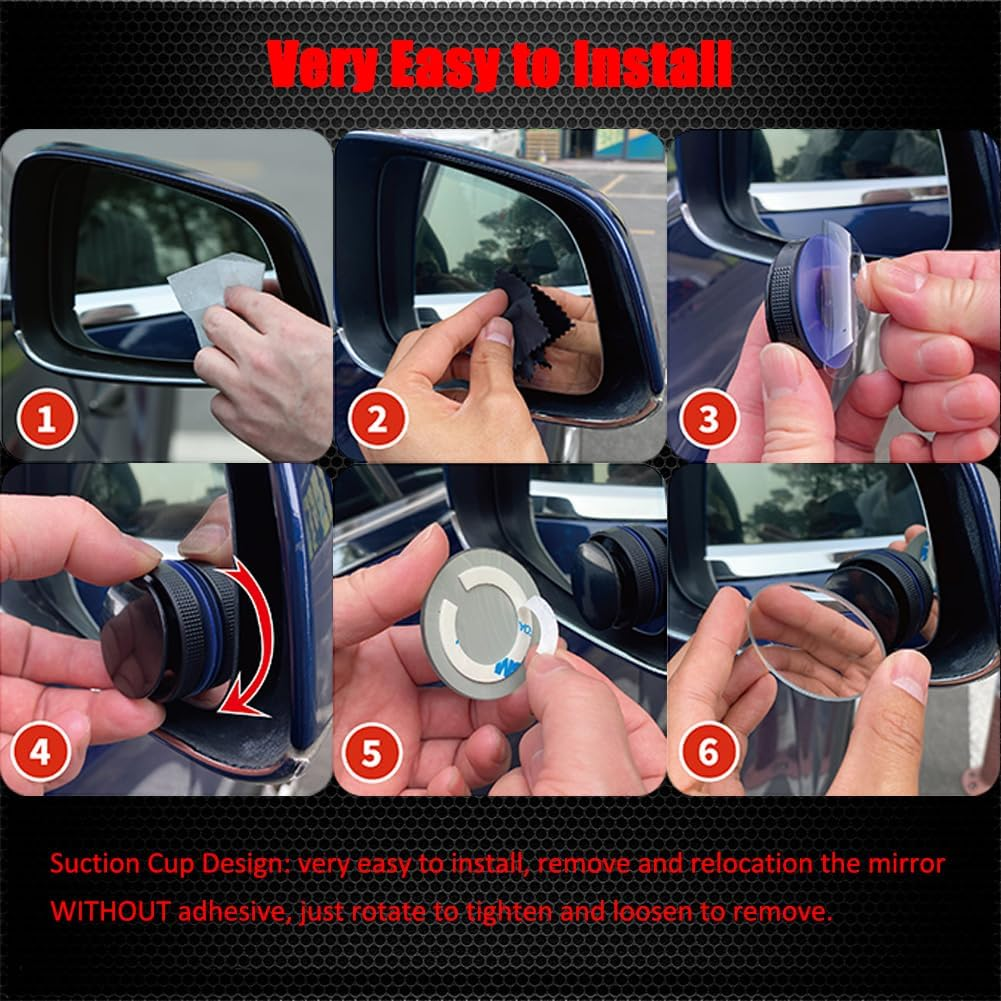 Very Easy to Install

1

2

3

4

5

6

Suction Cup Design: very easy to install, remove and relocation the mirror WITHOUT adhesive, just rotate to tighten and loosen to remove.