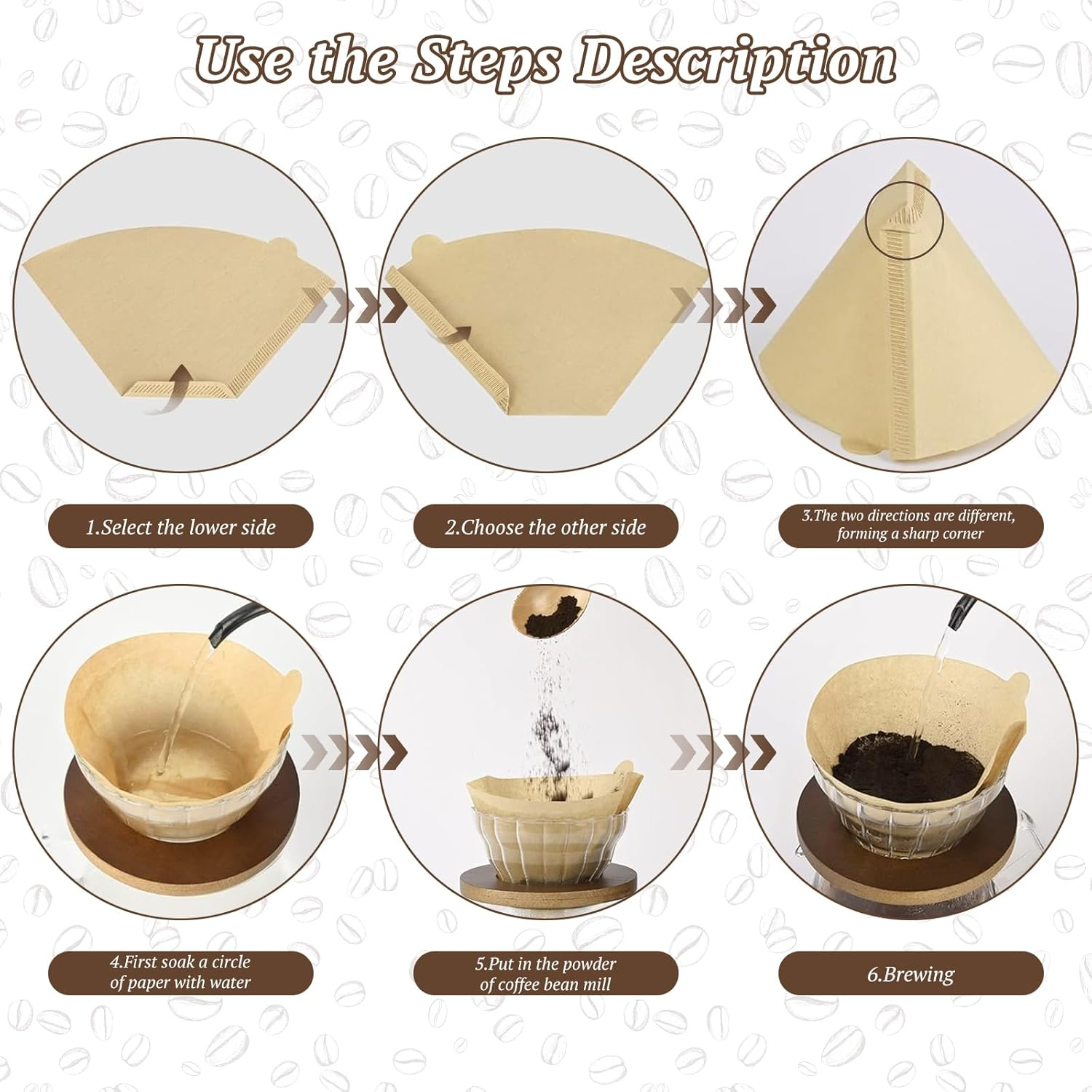 Use the Steps Description

1.Select the lower side

2.Choose the other side

3.The two directions are different, forming a sharp corner

4.First soak a circle of paper with water

5.Put in the powder of coffee bean mill

6.Brewing