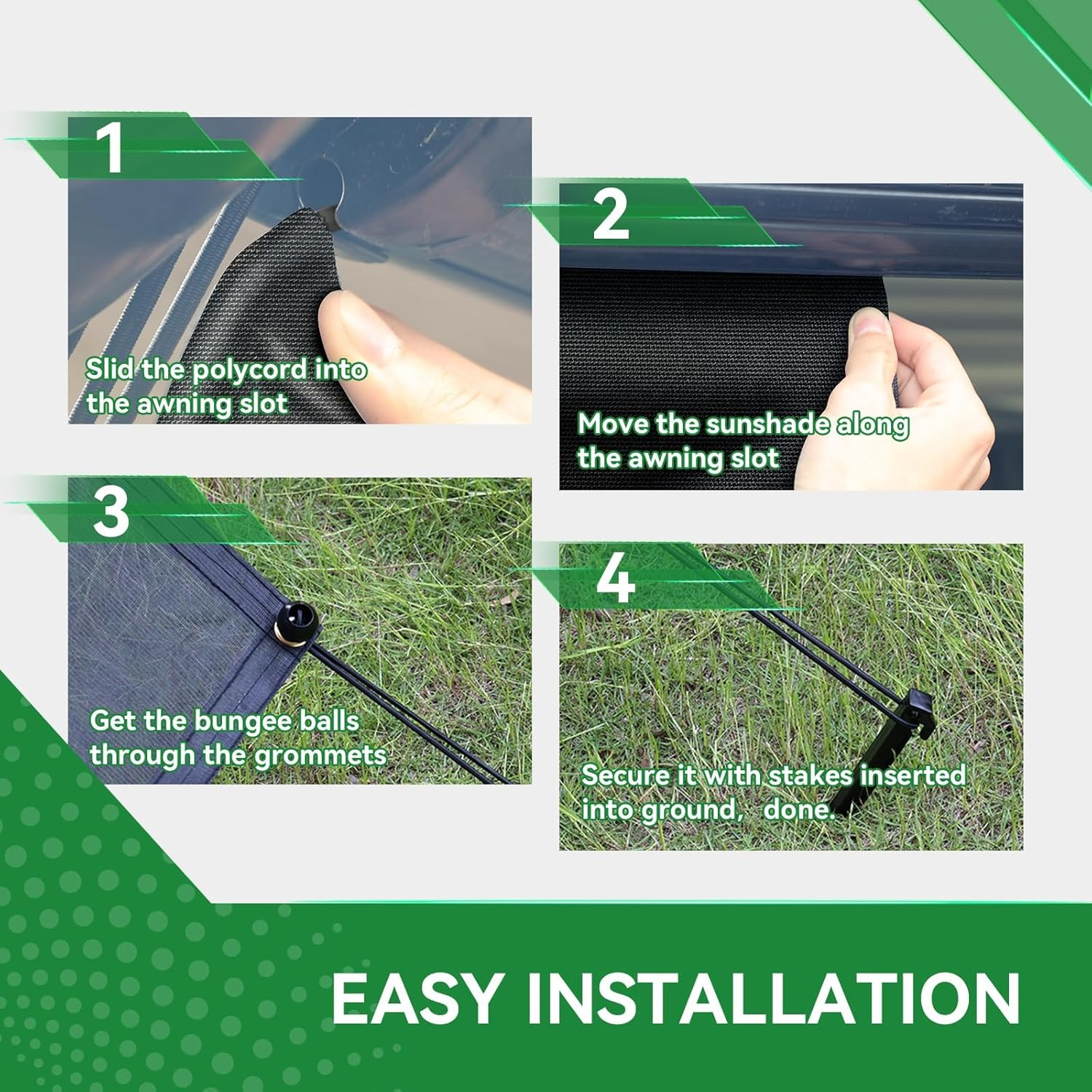 1

Slid the polycord into the awning slot

2

Move the sunshade along the awning slot

3

Get the bungee balls through the grommets

4

Secure it with stakes inserted into ground, done.

EASY INSTALLATION