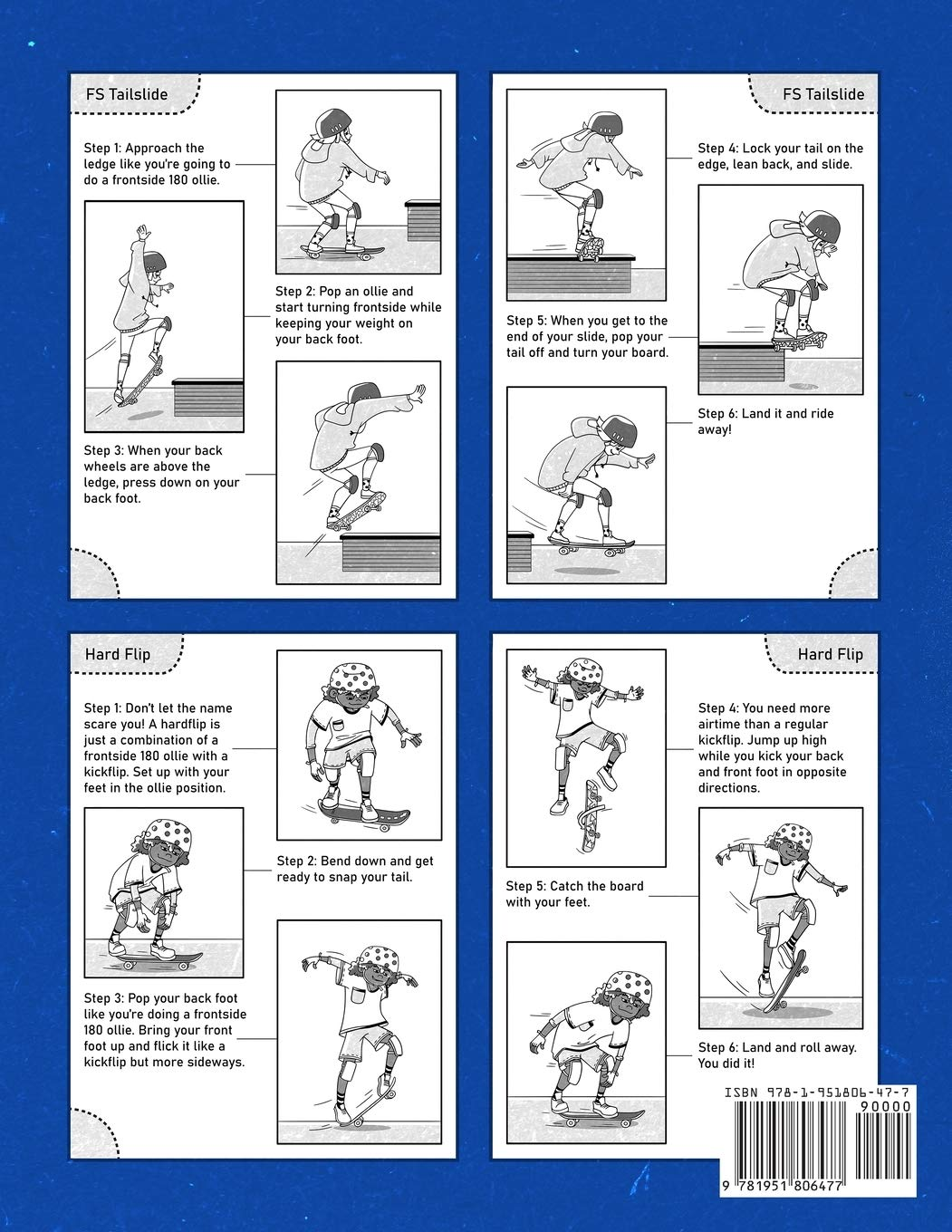 FS Tailslide

Step 1: Approach the ledge like you're going to do a frontside 180 ollie.

Step 2: Pop an ollie and start turning frontside while keeping your weight on your back foot.

Step 3: When your back wheels are above the ledge, press down on your back foot.

FS Tailslide

Step 4: Lock your tail on the edge, lean back, and slide.

Step 5: When you get to the end of your slide, pop your tail off and turn your board.

Step 6: Land it and ride away!

Hard Flip

Step 1: Don't let the name scare you! A hardflip is just a combination of a frontside 180 ollie with a kickflip. Set up with your feet in the ollie position.

Step 2: Bend down and get ready to snap your tail.

Step 3: Pop your back foot like you're doing a frontside 180 ollie. Bring your front foot up and flick it like a kickflip but more sideways.

Hard Flip

Step 4: You need more airtime than a regular kickflip. Jump up high while you kick your back and front foot in opposite directions.

Step 5: Catch the board with your feet.

Step 6: Land and roll away. You did it!

ISBN 978-1-951806-47-7
90000
9 781951 806477