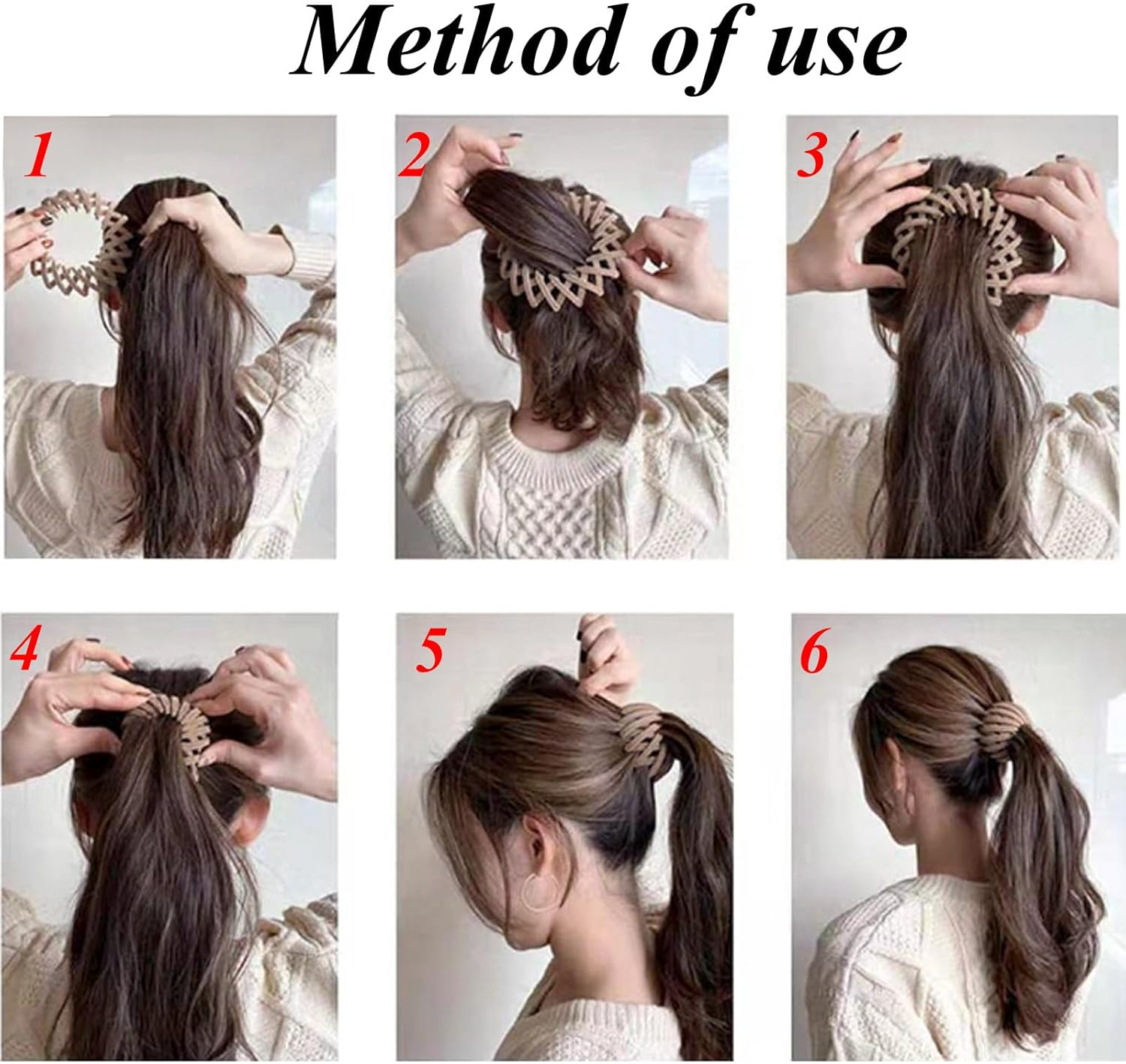 Method of use

1

2

3

4

5

6