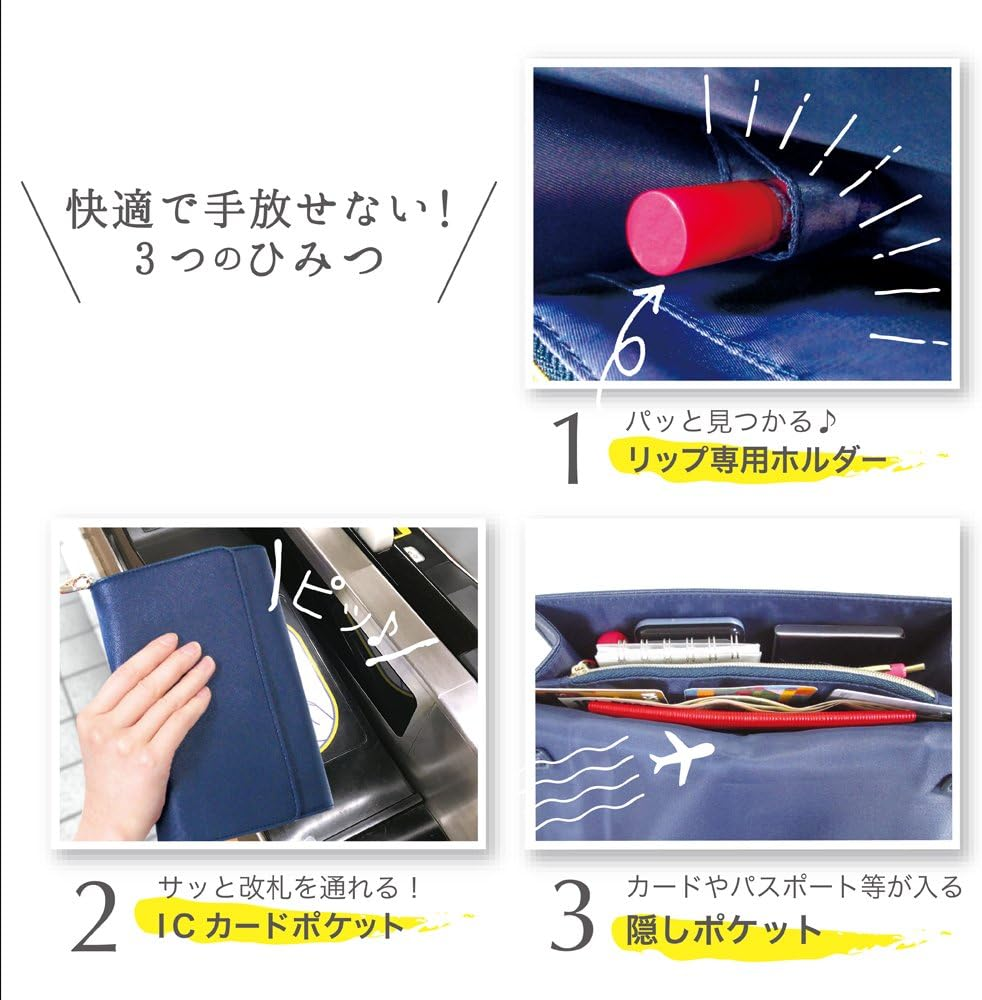 快適で手放せない！
3つのひみつ

1 パッと見つかる♪
リップ専用ホルダー

ピッ♪

2 サッと改札を通れる！
ICカードポケット

3 カードやパスポート等が入る
隠しポケット