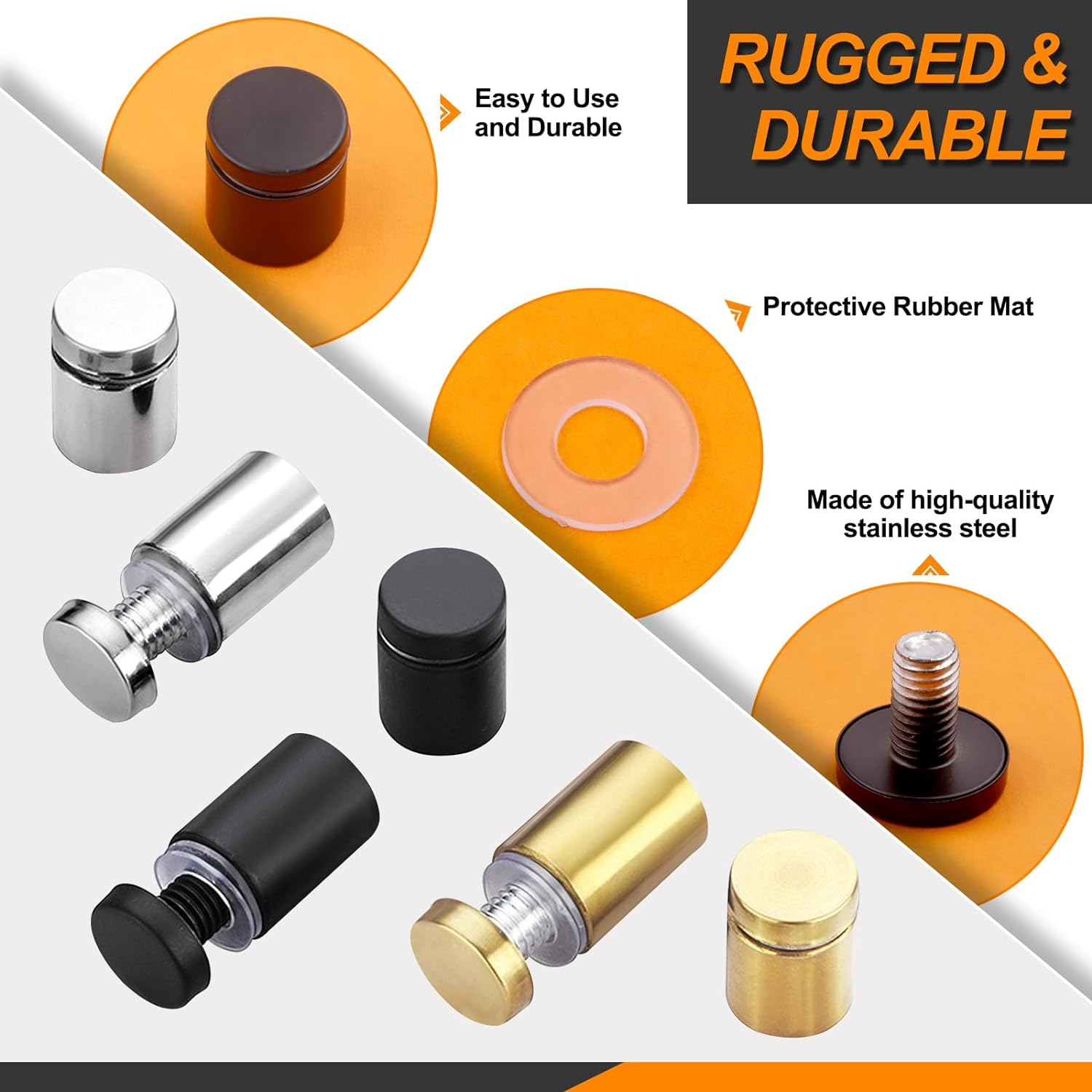 RUGGED & DURABLE

Easy to Use and Durable

Protective Rubber Mat

Made of high-quality stainless steel