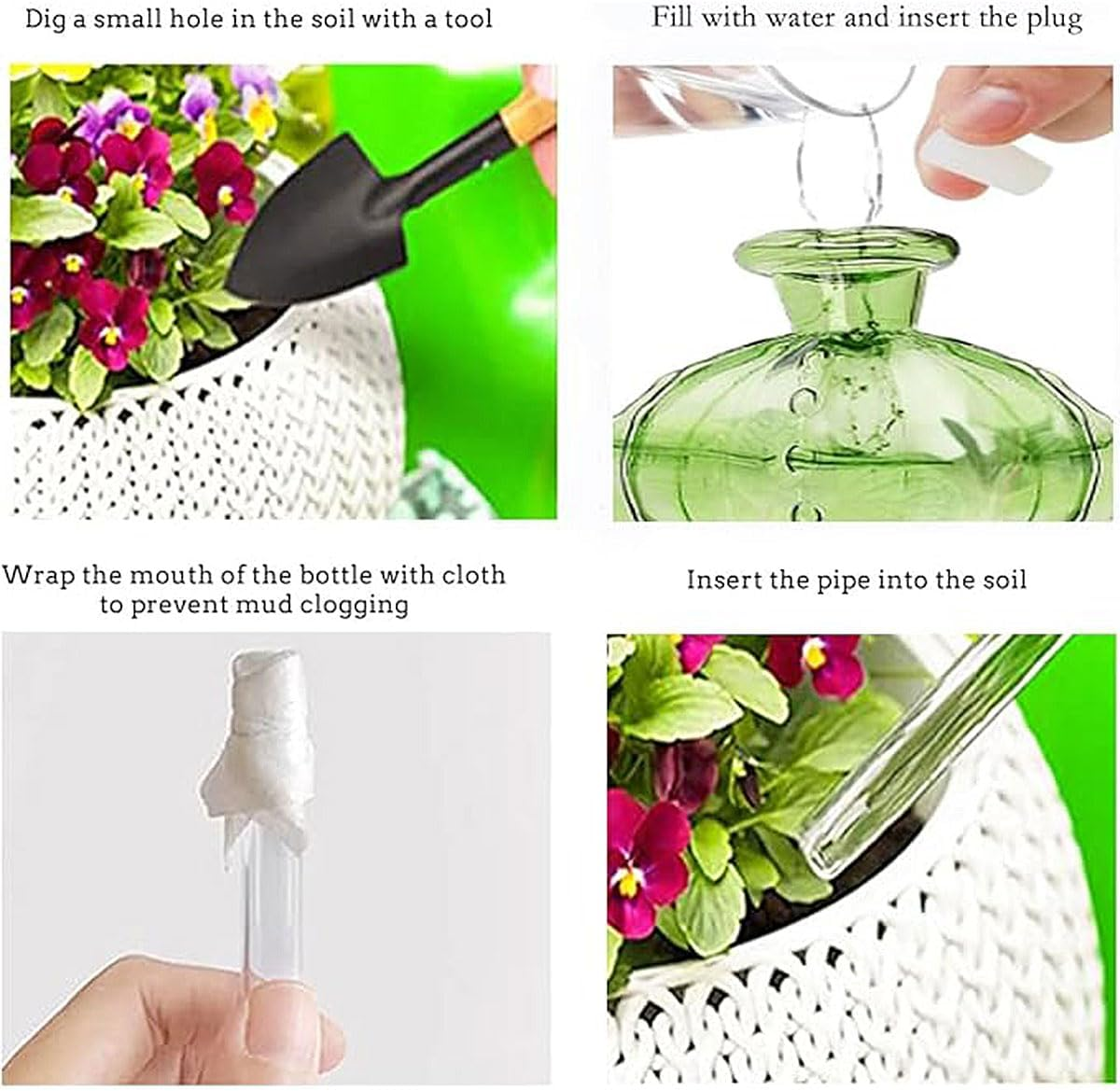 Dig a small hole in the soil with a tool

Fill with water and insert the plug

Wrap the mouth of the bottle with cloth to prevent mud clogging

Insert the pipe into the soil