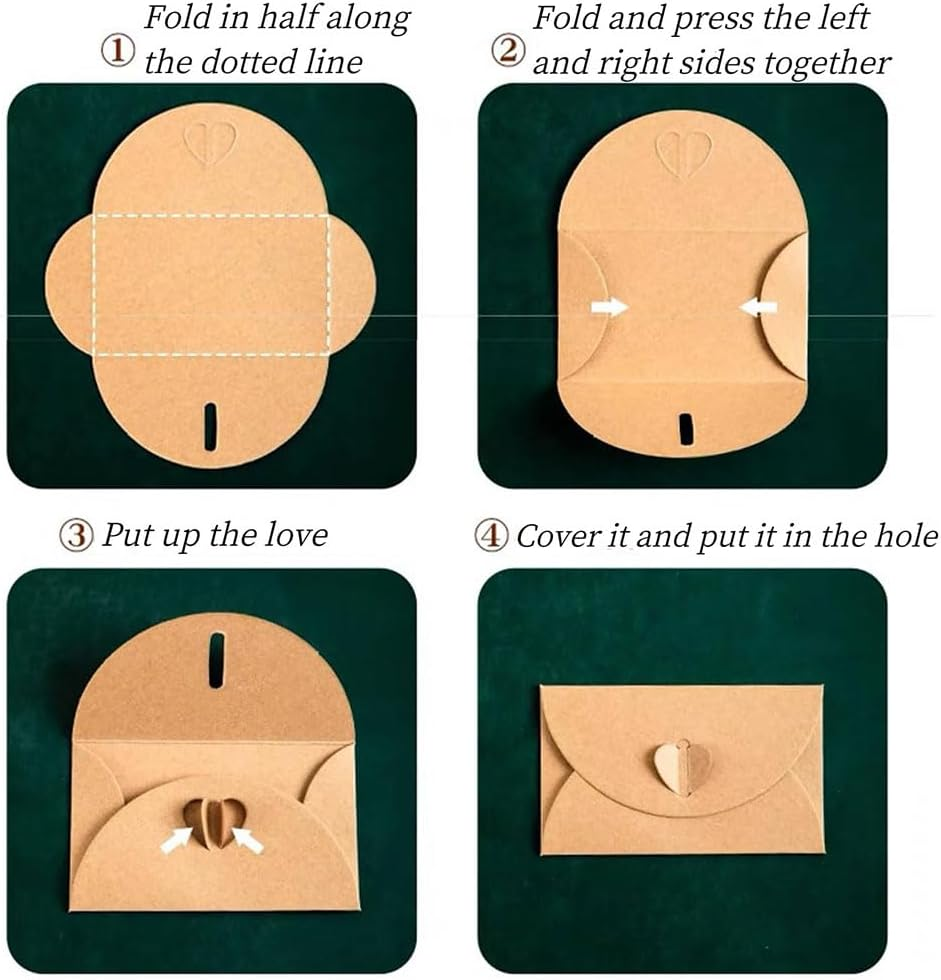 ① Fold in half along the dotted line

② Fold and press the left and right sides together

③ Put up the love

④ Cover it and put it in the hole