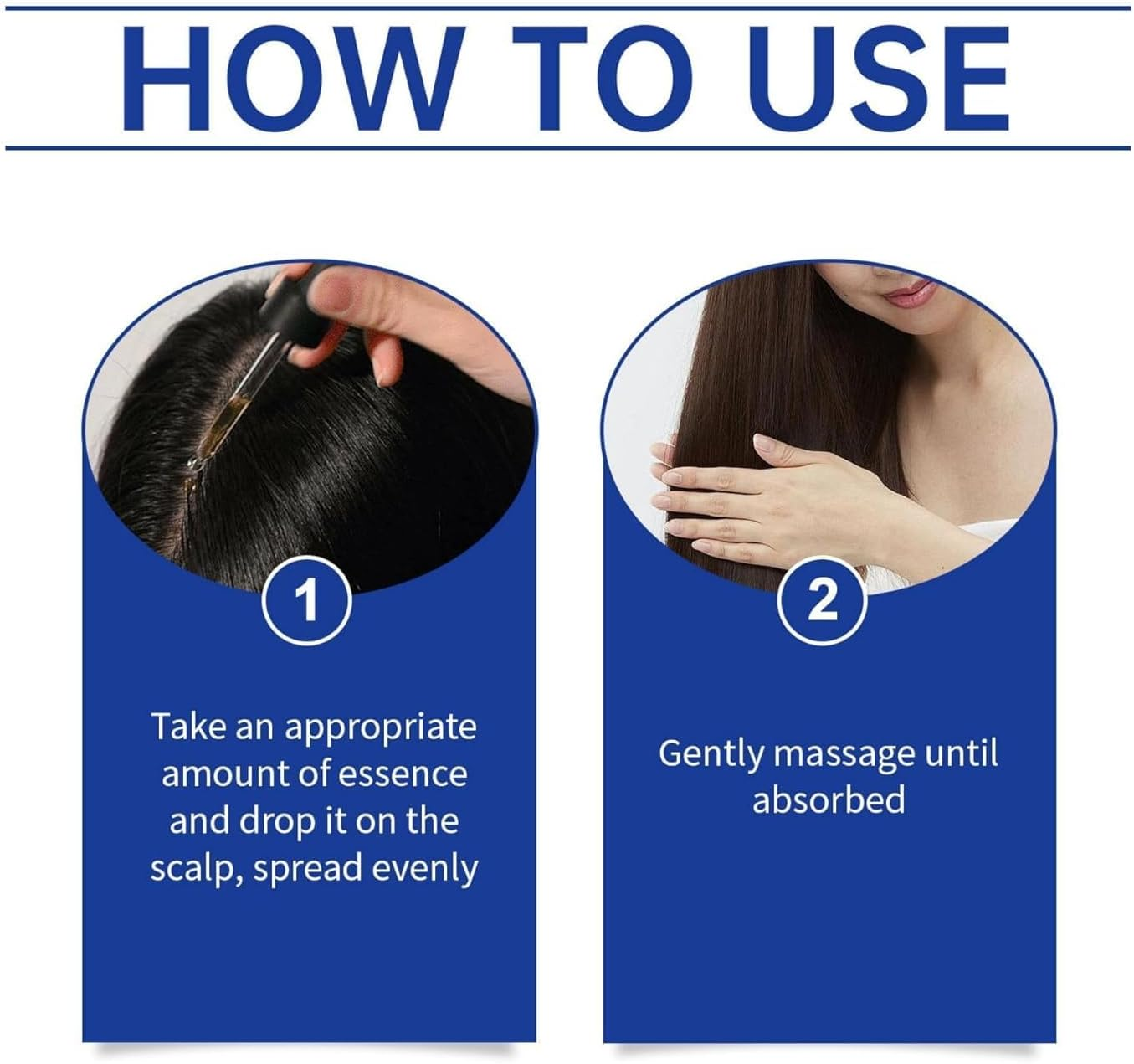 HOW TO USE

1

Take an appropriate amount of essence and drop it on the scalp, spread evenly

2

Gently massage until absorbed