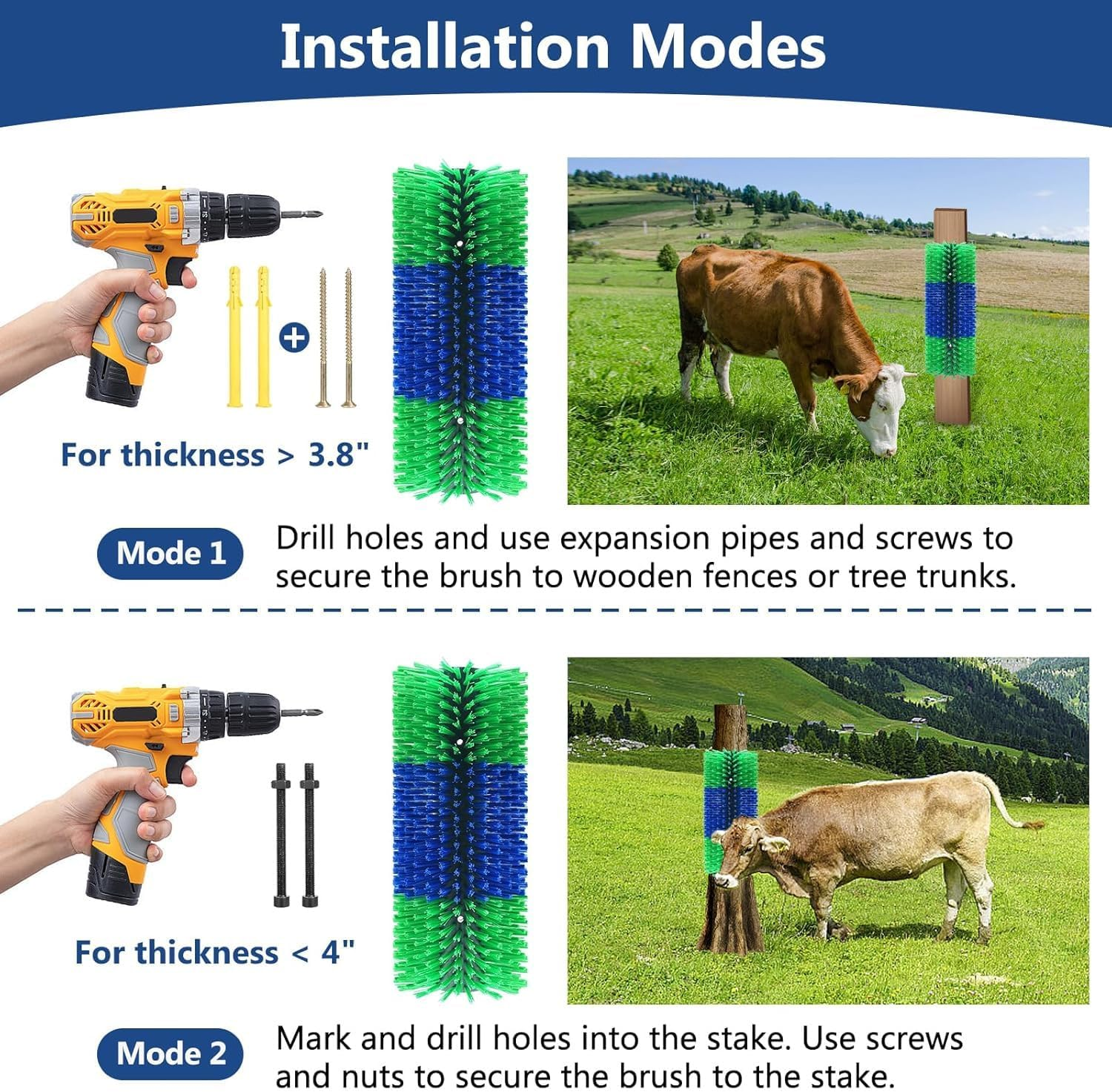 Installation Modes

For thickness > 3.8"

Mode 1

Drill holes and use expansion pipes and screws to secure the brush to wooden fences or tree trunks.

For thickness < 4"

Mode 2

Mark and drill holes into the stake. Use screws and nuts to secure the brush to the stake.