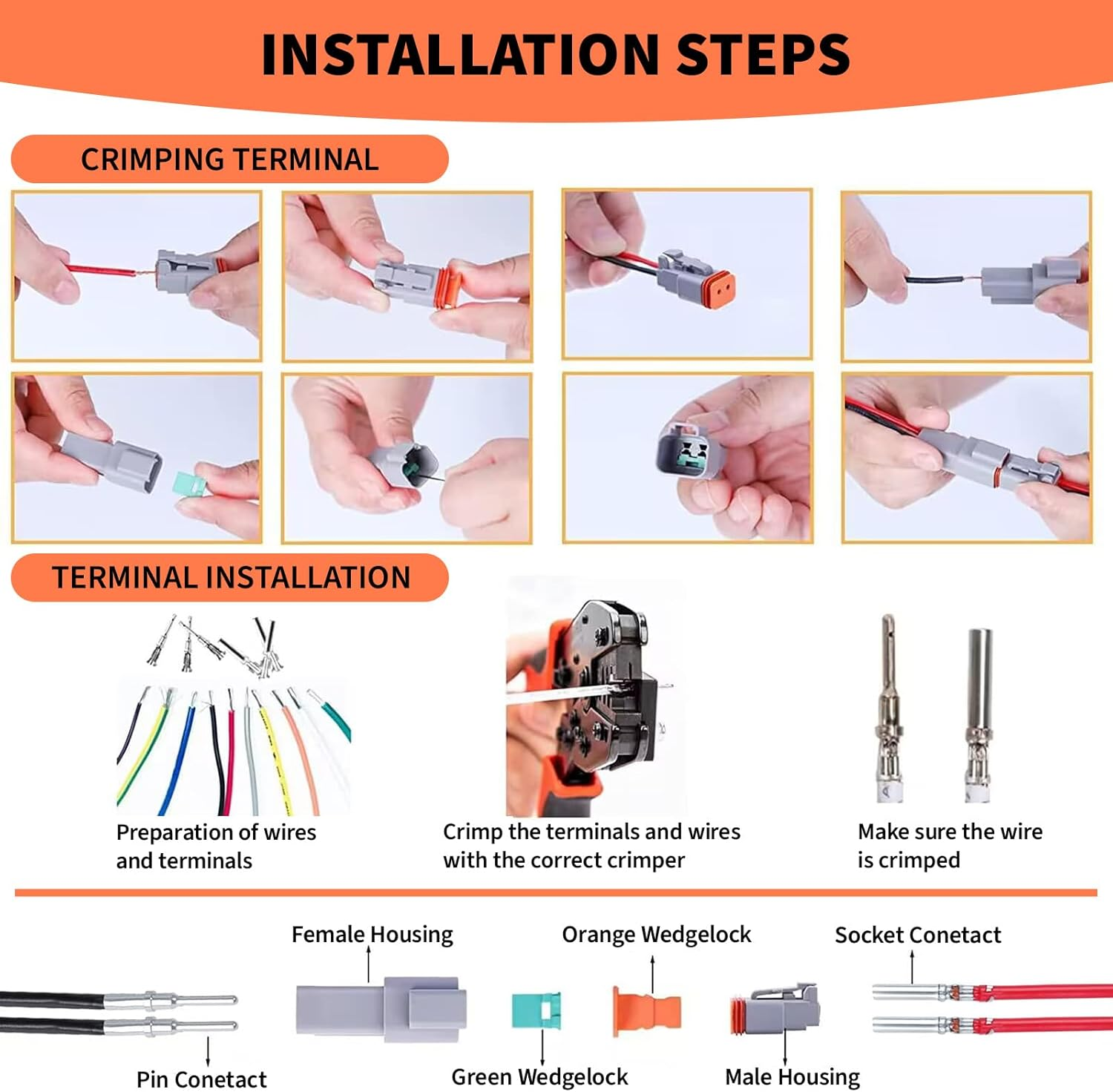 INSTALLATION STEPS

CRIMPING TERMINAL

TERMINAL INSTALLATION

Preparation of wires and terminals

Crimp the terminals and wires with the correct crimper

Make sure the wire is crimped

Female Housing

Orange Wedgelock

Socket Conetact

Pin Conetact

Green Wedgelock

Male Housing