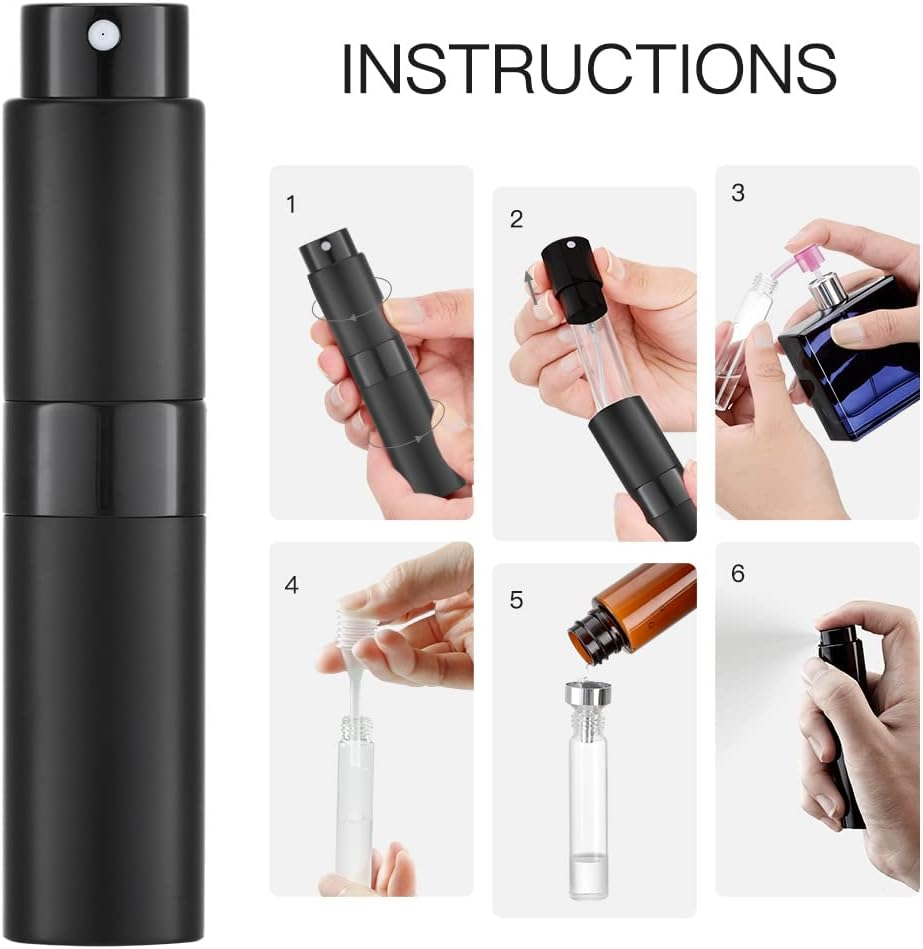 INSTRUCTIONS

1

2

3

4

5

6