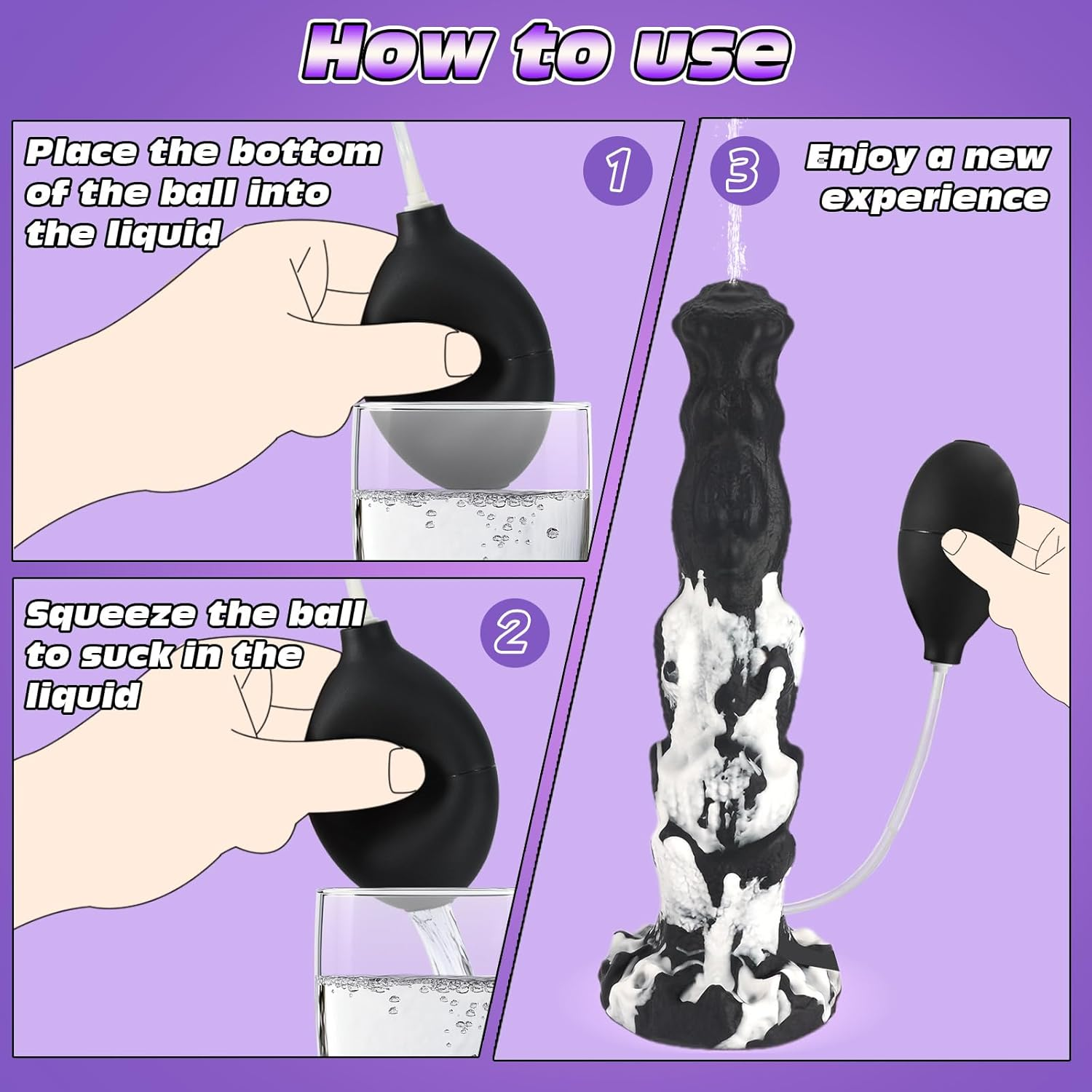 How to use

Place the bottom of the ball into the liquid

1

Squeeze the ball to suck in the liquid

2

3

Enjoy a new experience