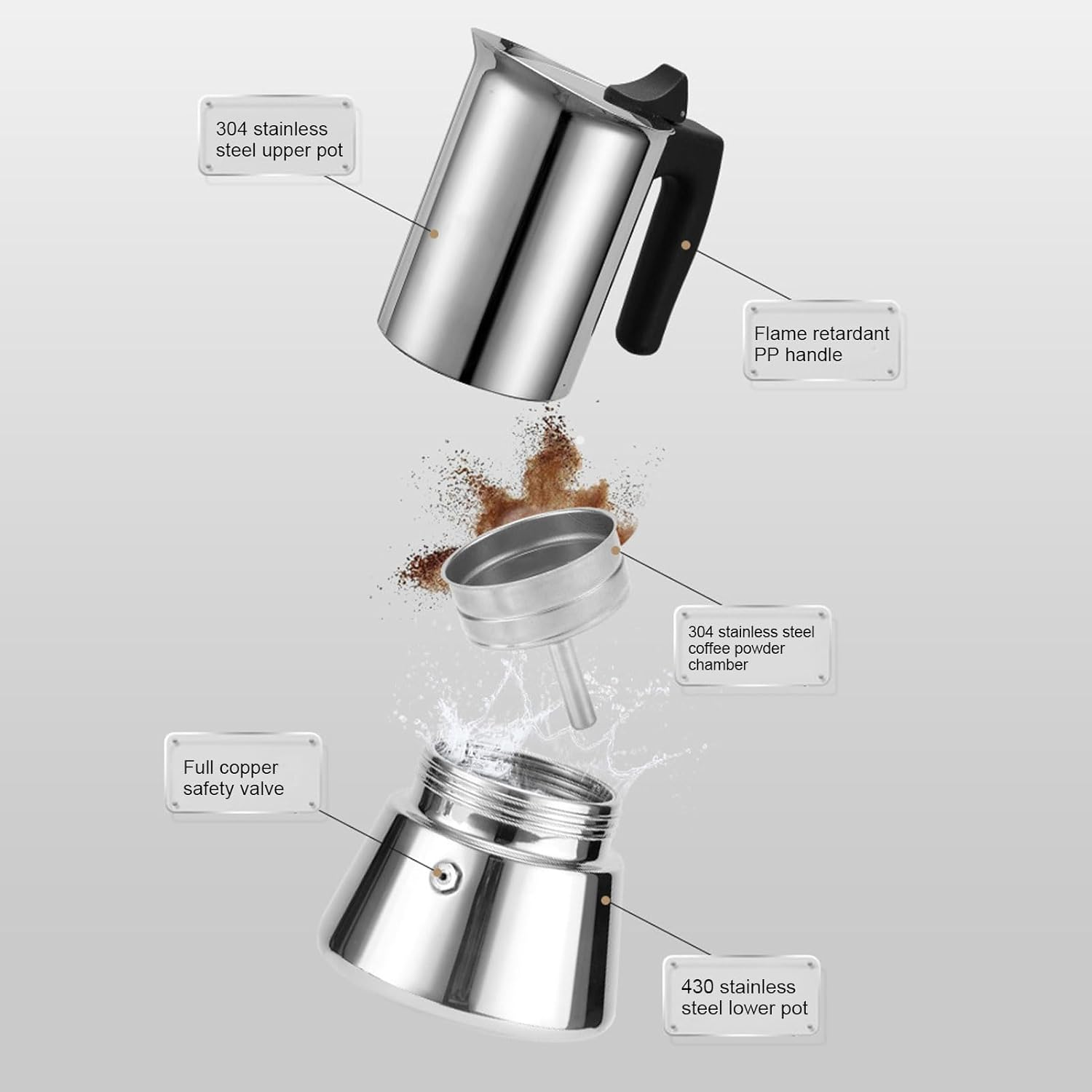 304 stainless steel upper pot

Flame retardant PP handle

304 stainless steel coffee powder chamber

Full copper safety valve

430 stainless steel lower pot