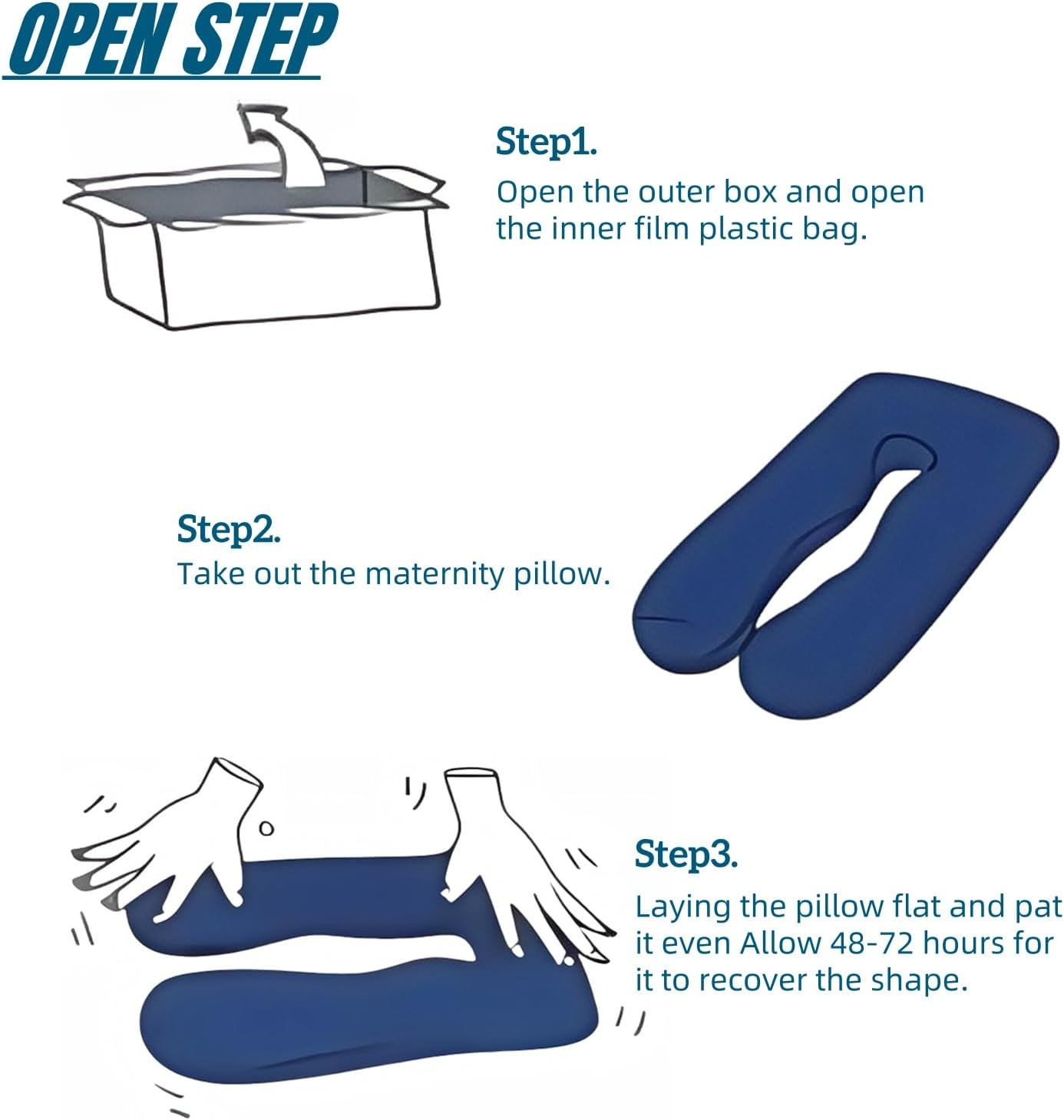 OPEN STEP

Step1.
Open the outer box and open the inner film plastic bag.

Step2.
Take out the maternity pillow.

Step3.
Laying the pillow flat and pat it even Allow 48-72 hours for it to recover the shape.