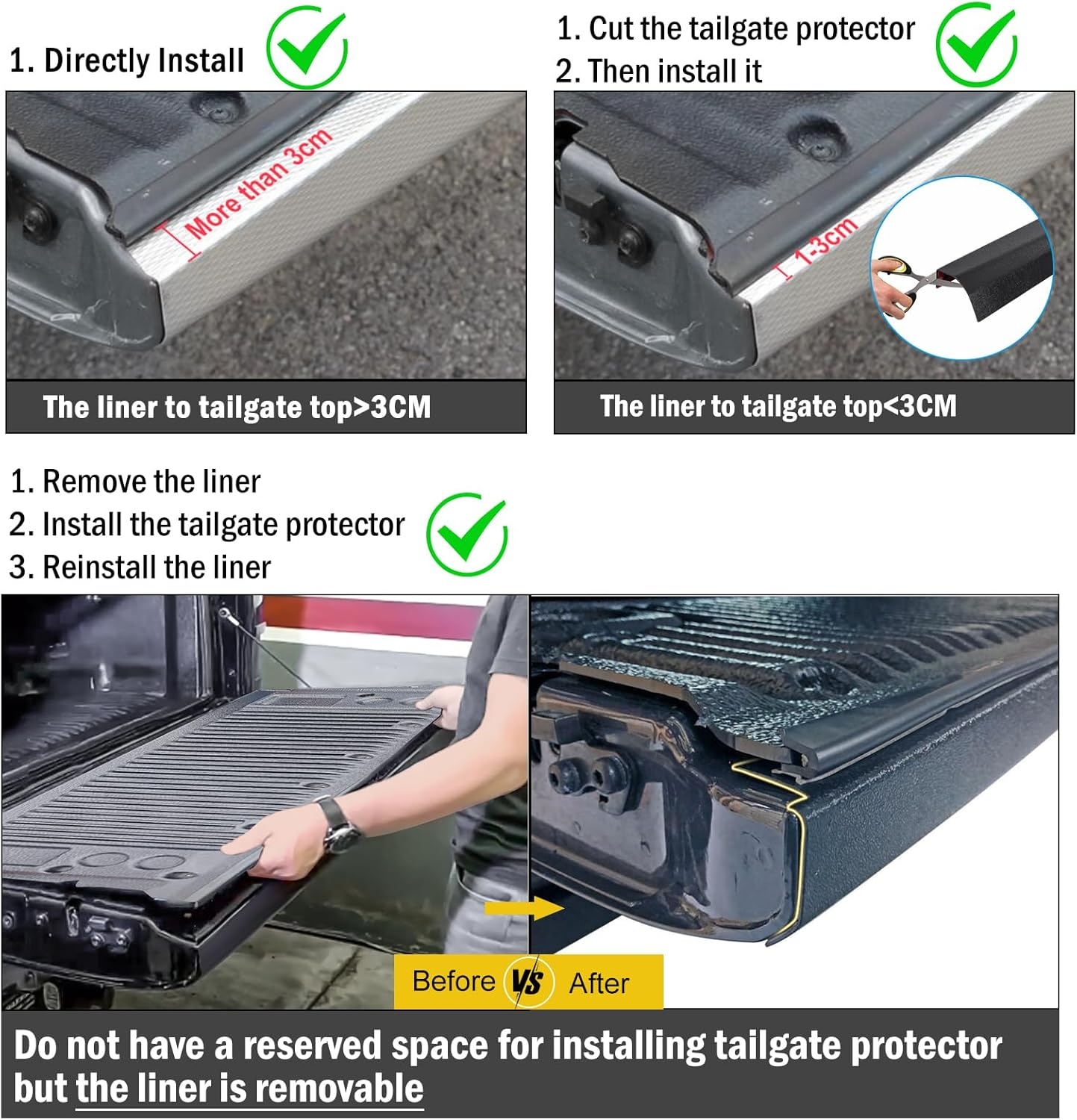 1. Directly Install

More than 3cm

The liner to tailgate top>3CM

1. Cut the tailgate protector
2. Then install it

1-3cm

The liner to tailgate top<3CM

1. Remove the liner
2. Install the tailgate protector
3. Reinstall the liner

Before VS After

Do not have a reserved space for installing tailgate protector but the liner is removable