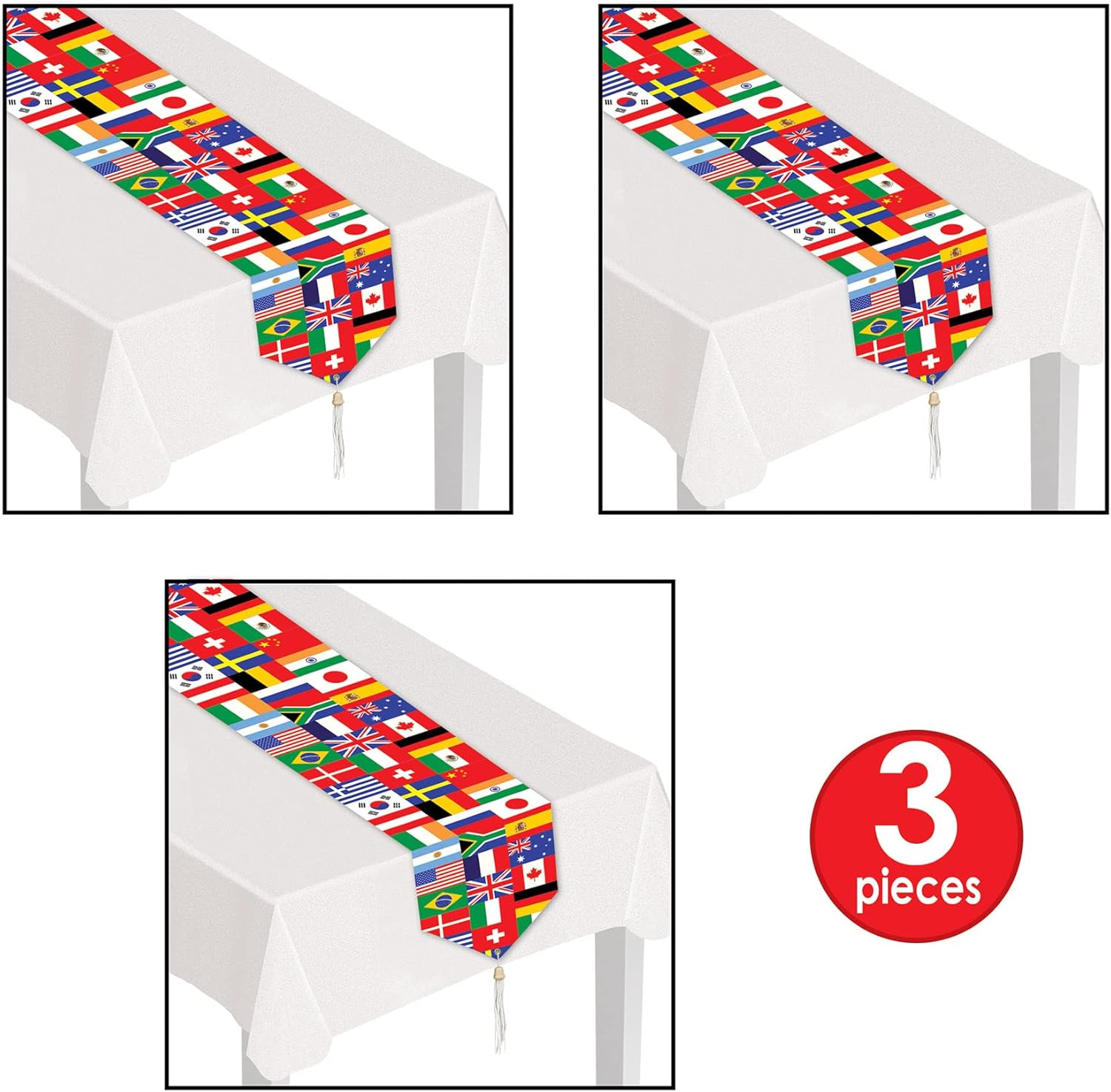 3
pieces