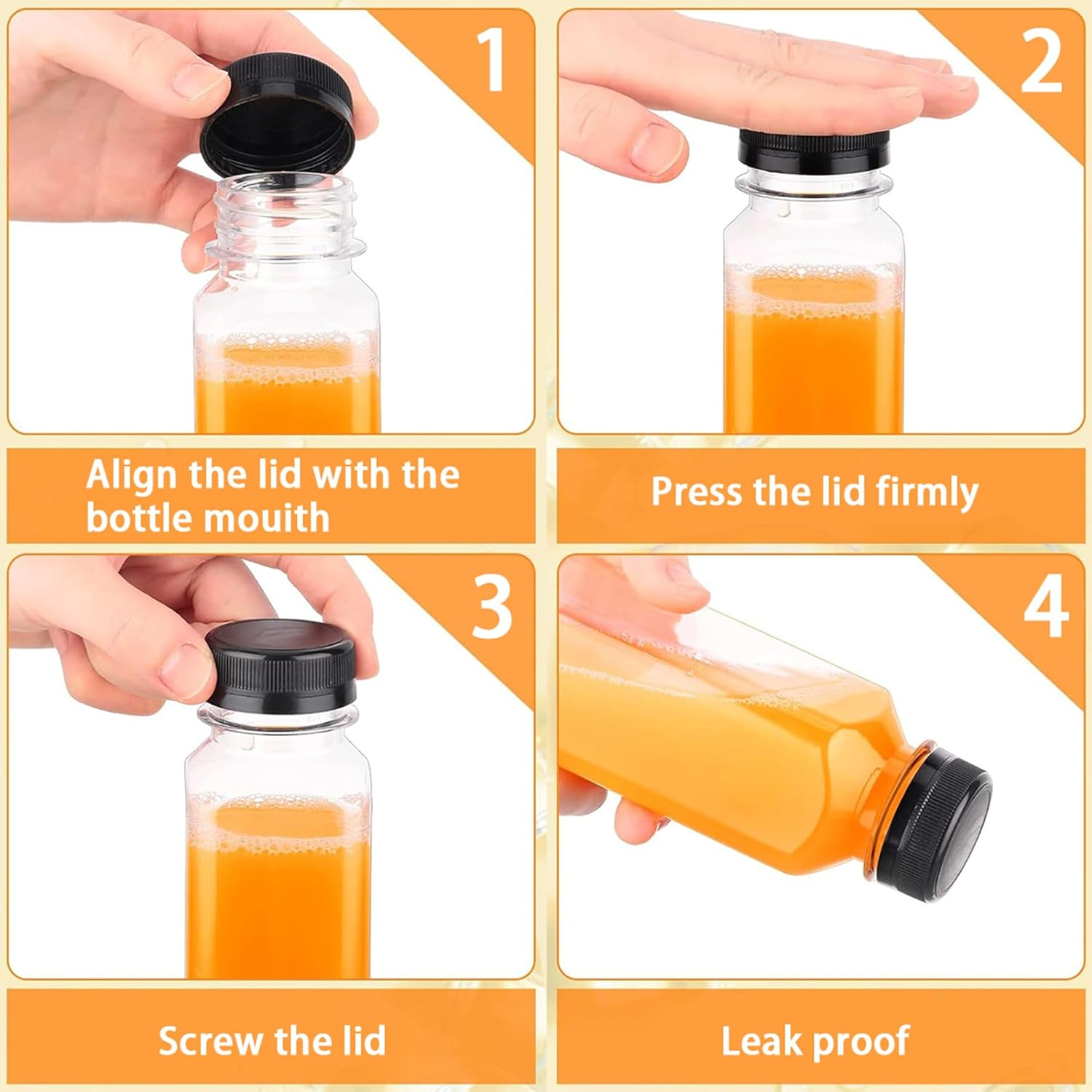 1

Align the lid with the bottle mouith

2

Press the lid firmly

3

Screw the lid

4

Leak proof