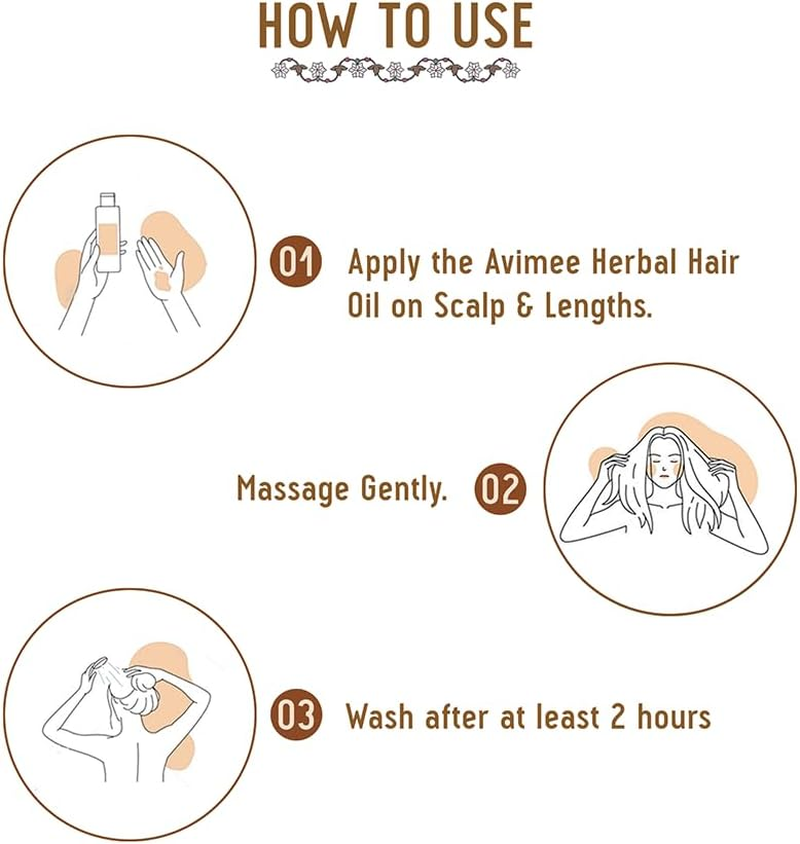 HOW TO USE

01 Apply the Avimee Herbal Hair Oil on Scalp & Lengths.

Massage Gently. 02

03 Wash after at least 2 hours