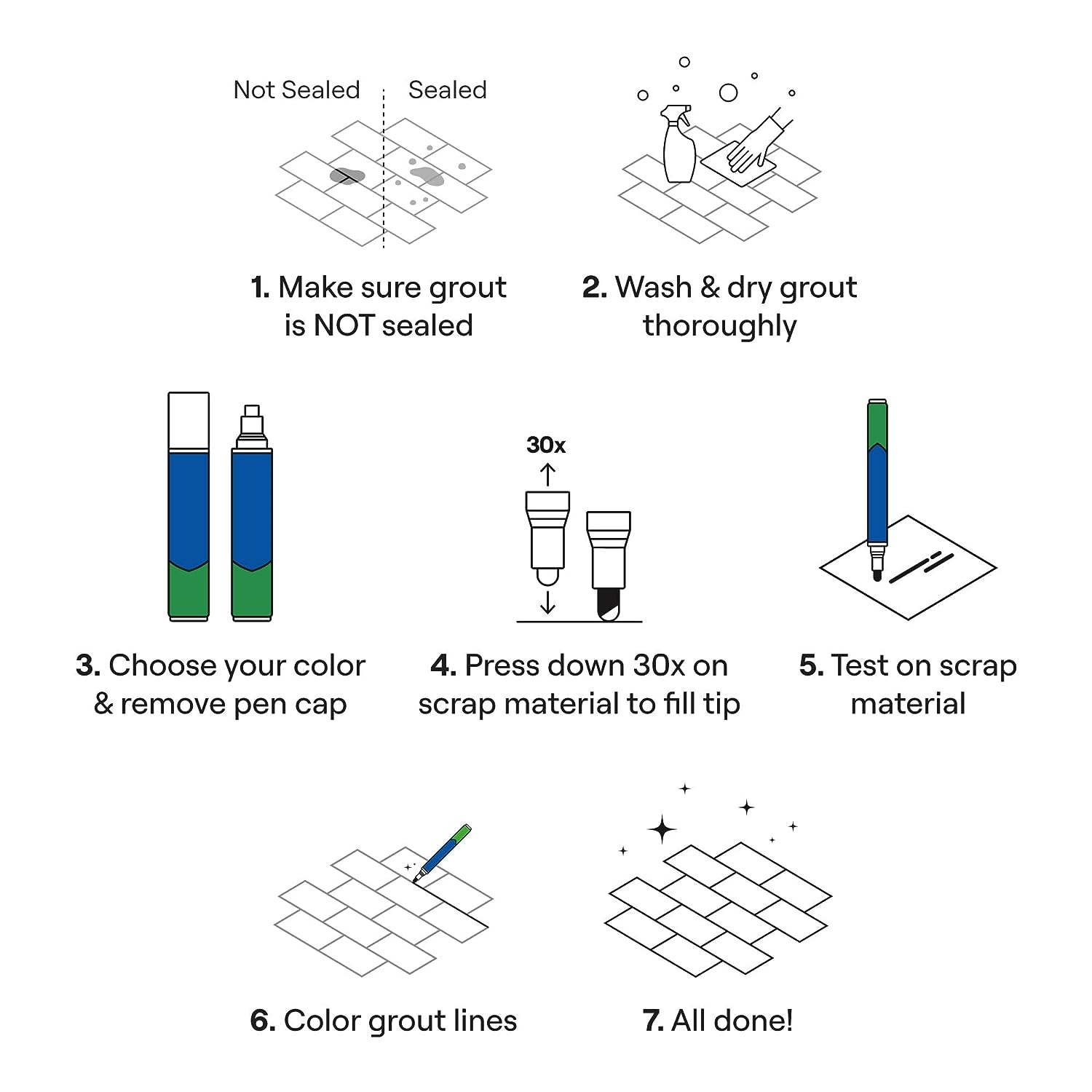 Not Sealed

Sealed

1. Make sure grout is NOT sealed

2. Wash & dry grout thoroughly

30x

3. Choose your color & remove pen cap

4. Press down 30x on scrap material to fill tip

5. Test on scrap material

6. Color grout lines

7. All done!