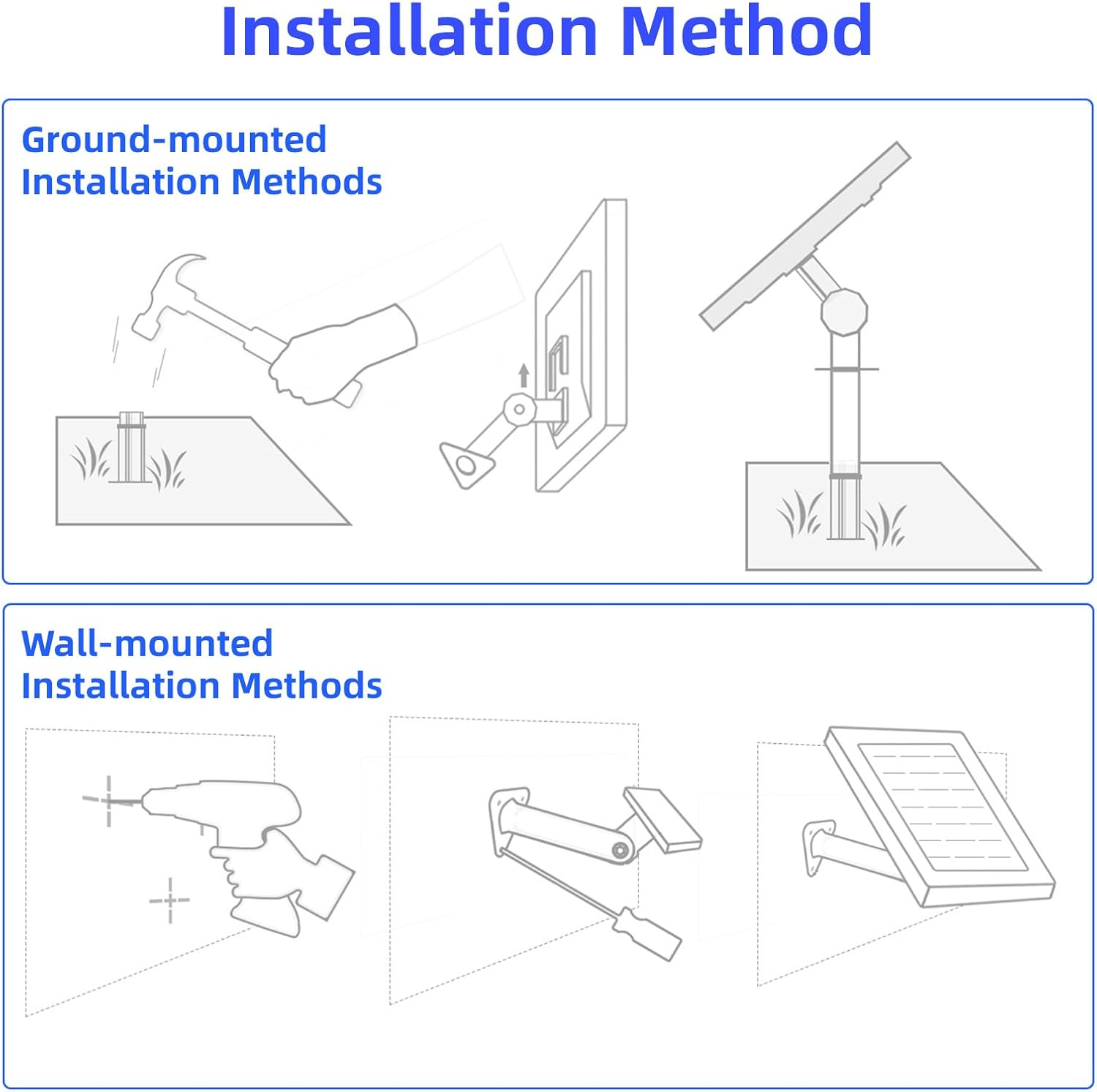 Installation Method

Ground-mounted Installation Methods

Wall-mounted Installation Methods