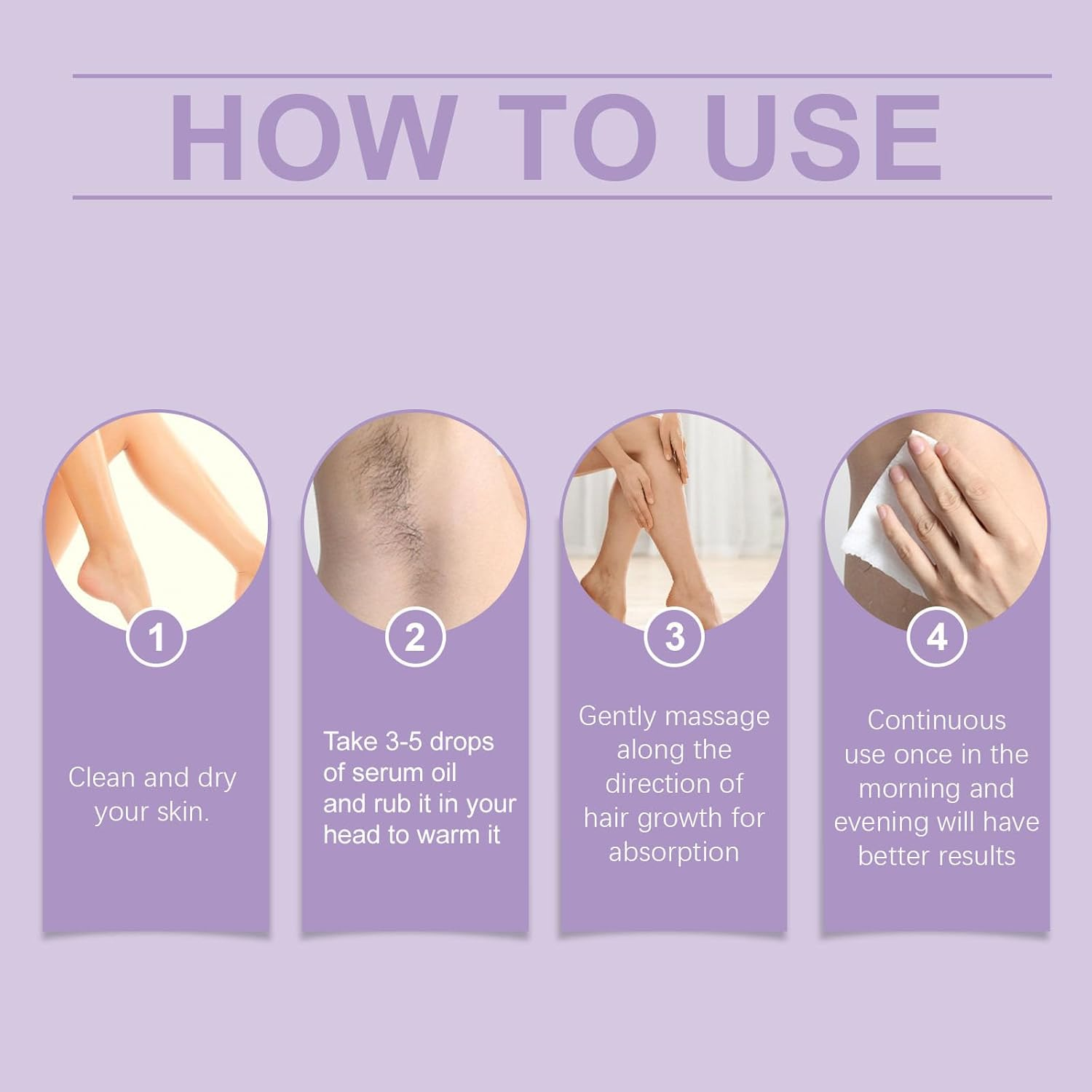 HOW TO USE

1

Clean and dry your skin.

2

Take 3-5 drops of serum oil and rub it in your head to warm it

3

Gently massage along the direction of hair growth for absorption

4

Continuous use once in the morning and evening will have better results