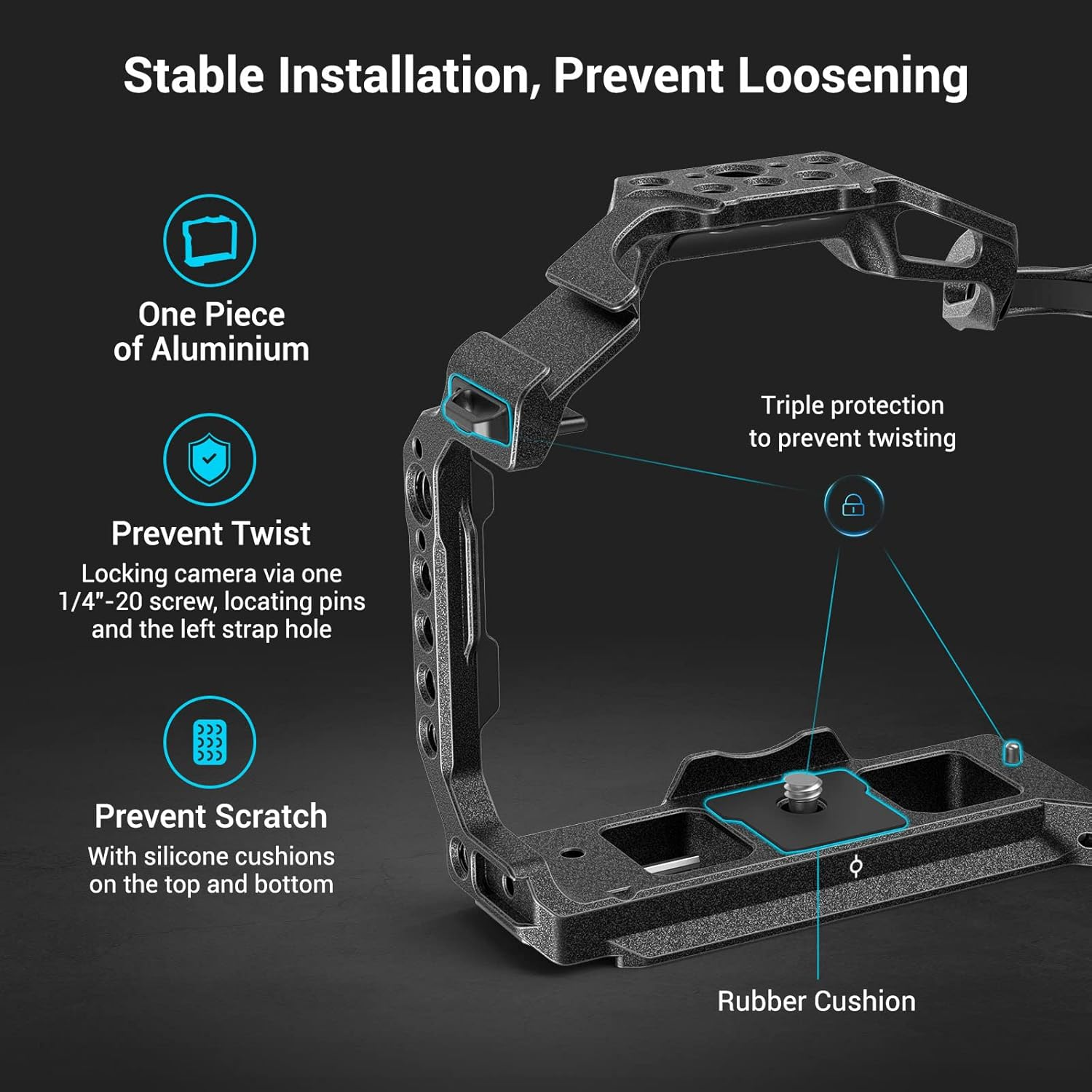 Stable Installation, Prevent Loosening

One Piece of Aluminium

Prevent Twist
Locking camera via one 1/4"-20 screw, locating pins and the left strap hole

Prevent Scratch
With silicone cushions on the top and bottom

Triple protection to prevent twisting

Rubber Cushion